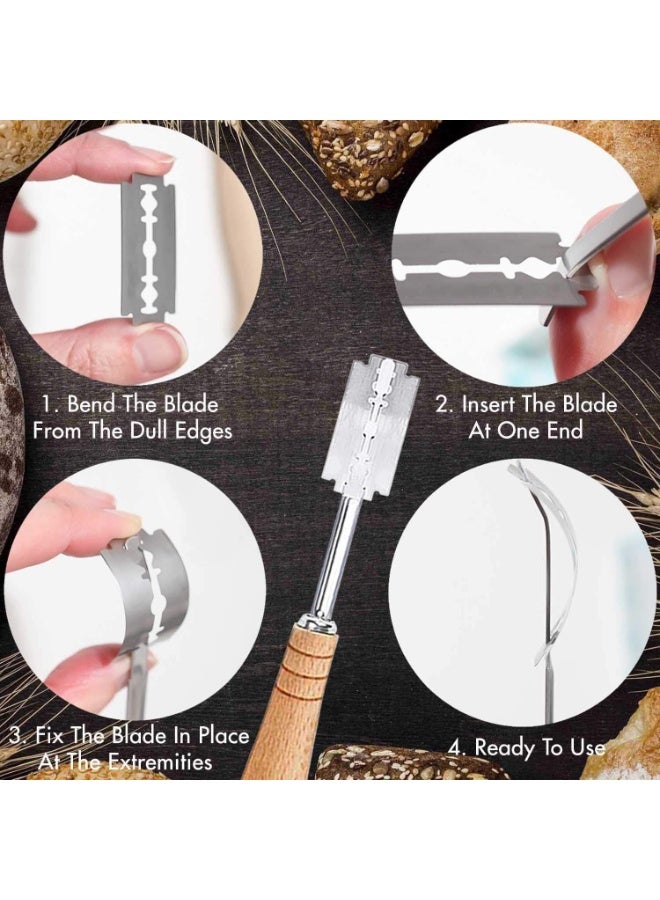 1. Bend The Blade From The Dull Edges

2. Insert The Blade At One End

3. Fix The Blade In Place At The Extremities

4. Ready To Use