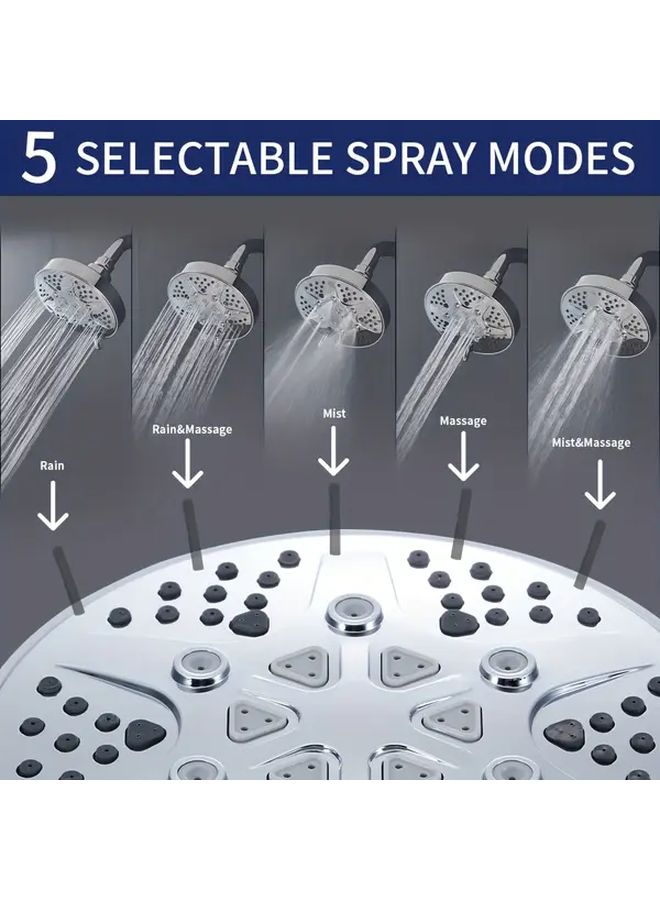 5 SELECTABLE SPRAY MODES

Rain

Rain&Massage

Mist

Massage

Mist&Massage