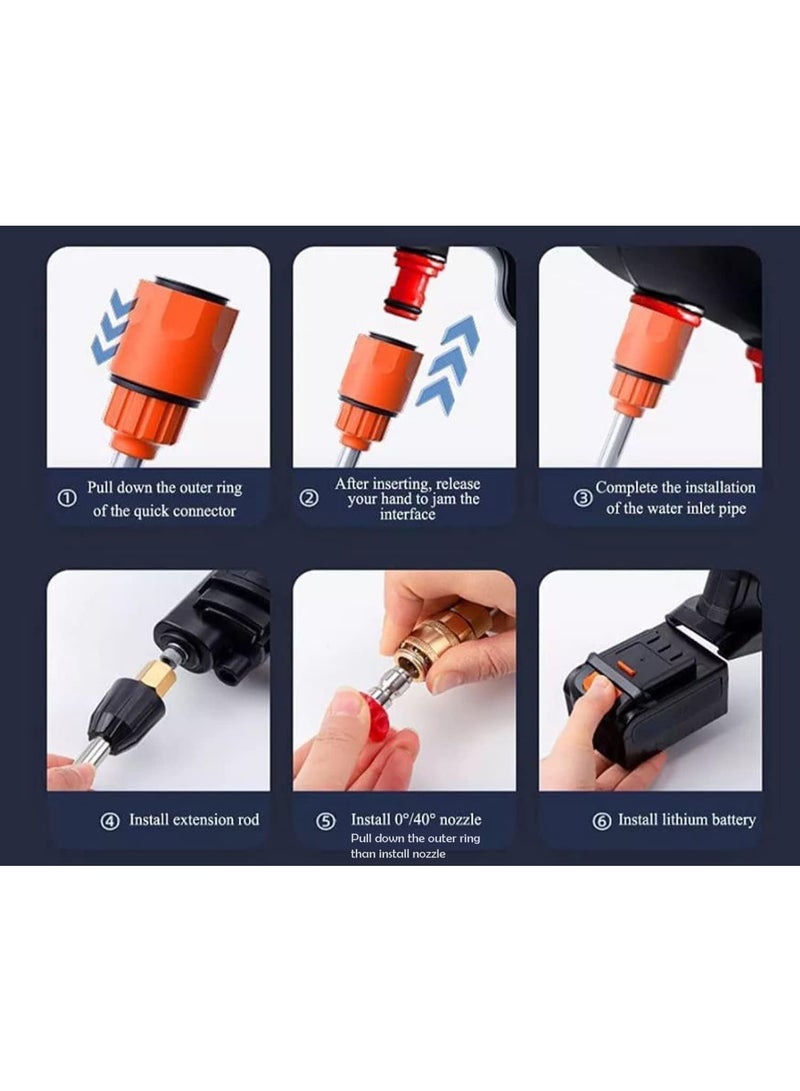 ① Pull down the outer ring of the quick connector

② After inserting, release your hand to jam the interface

③ Complete the installation of the water inlet pipe

④ Install extension rod

⑤ Install 0°/40° nozzle
Pull down the outer ring than install nozzle

⑥ Install lithium battery