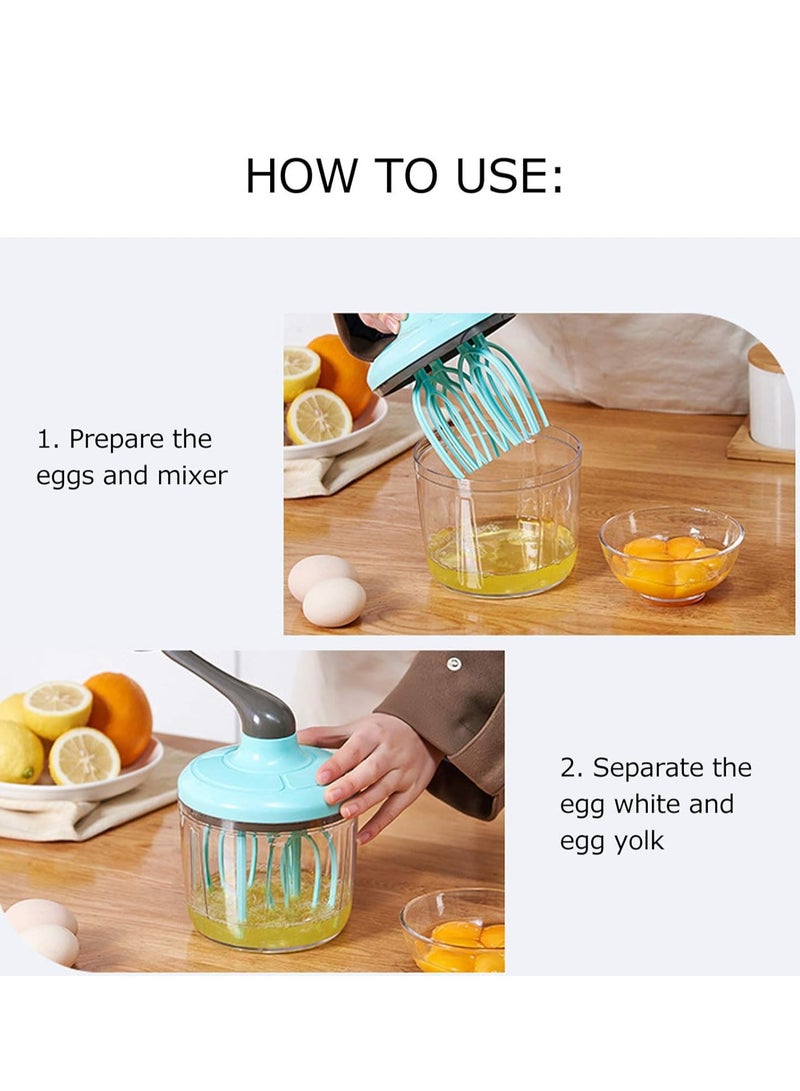 HOW TO USE:

1. Prepare the eggs and mixer

2. Separate the egg white and egg yolk