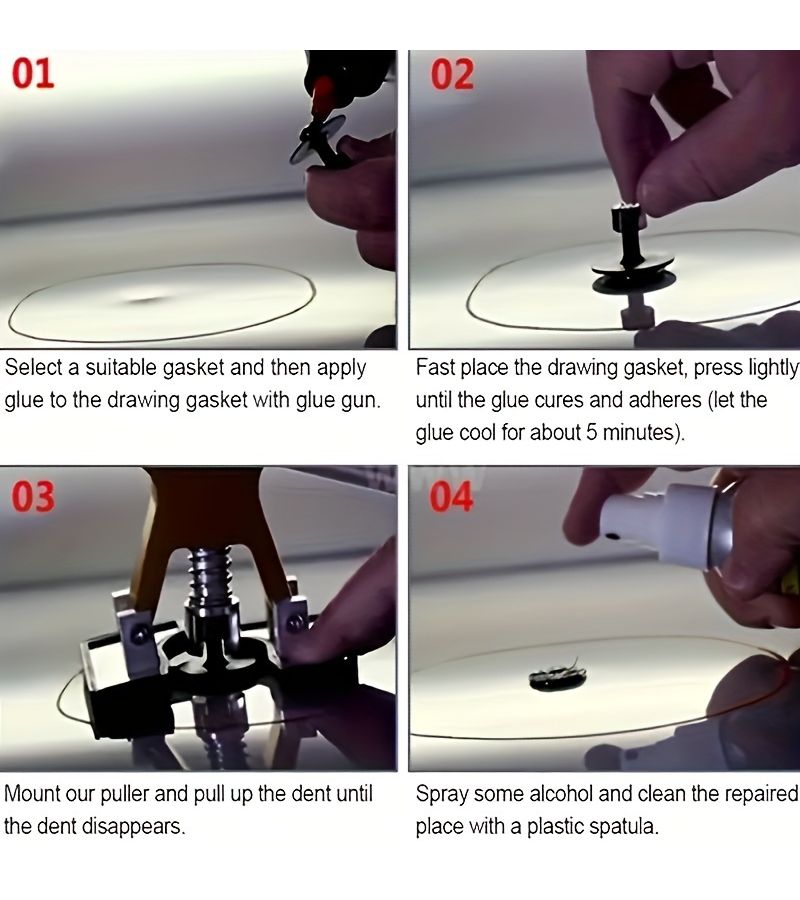 01

Select a suitable gasket and then apply glue to the drawing gasket with glue gun.

02

Fast place the drawing gasket, press lightly until the glue cures and adheres (let the glue cool for about 5 minutes).

03

Mount our puller and pull up the dent until the dent disappears.

04

Spray some alcohol and clean the repaired place with a plastic spatula.