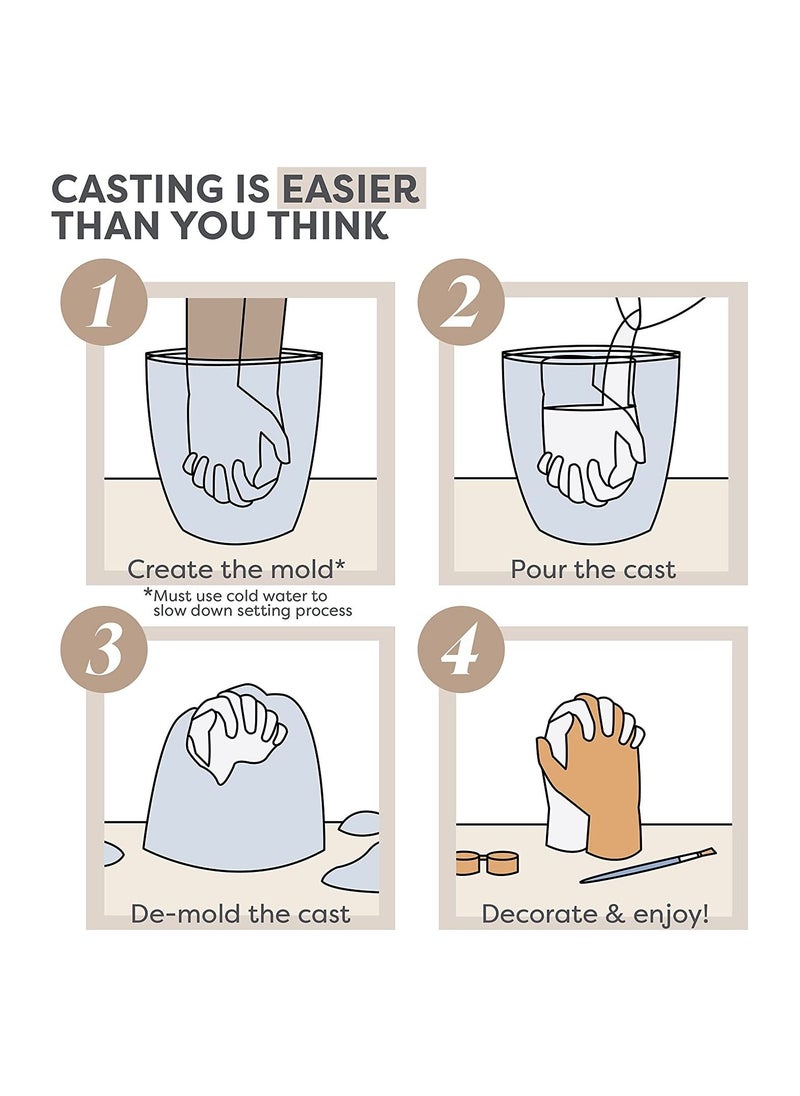 CASTING IS EASIER THAN YOU THINK

1

Create the mold*

*Must use cold water to slow down setting process

2

Pour the cast

3

De-mold the cast

4

Decorate & enjoy!