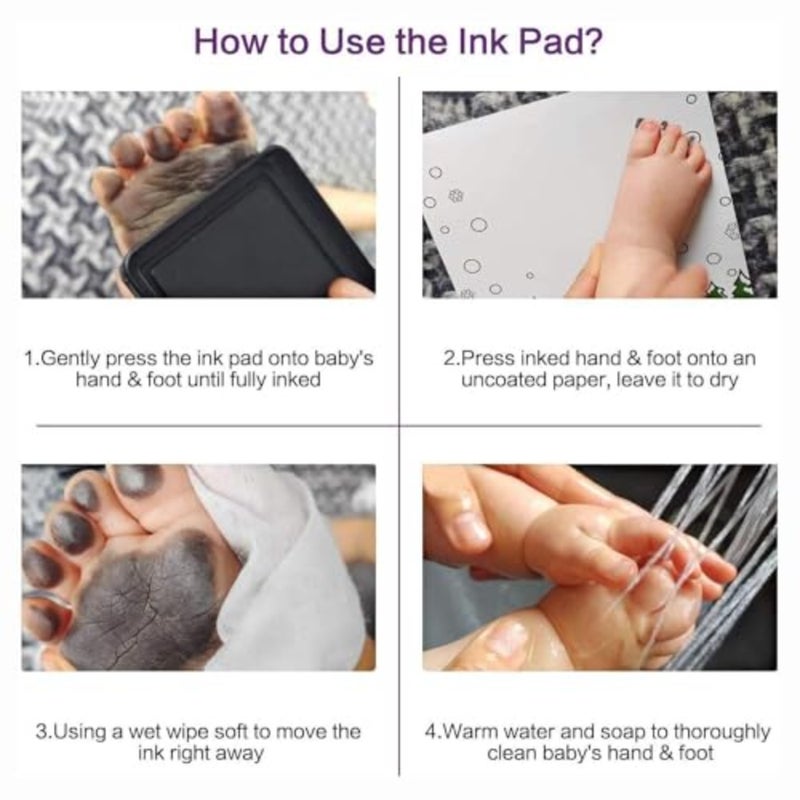 How to Use the Ink Pad?

1.Gently press the ink pad onto baby's hand & foot until fully inked

2.Press inked hand & foot onto an uncoated paper, leave it to dry

3.Using a wet wipe soft to move the ink right away

4.Warm water and soap to thoroughly clean baby's hand & foot