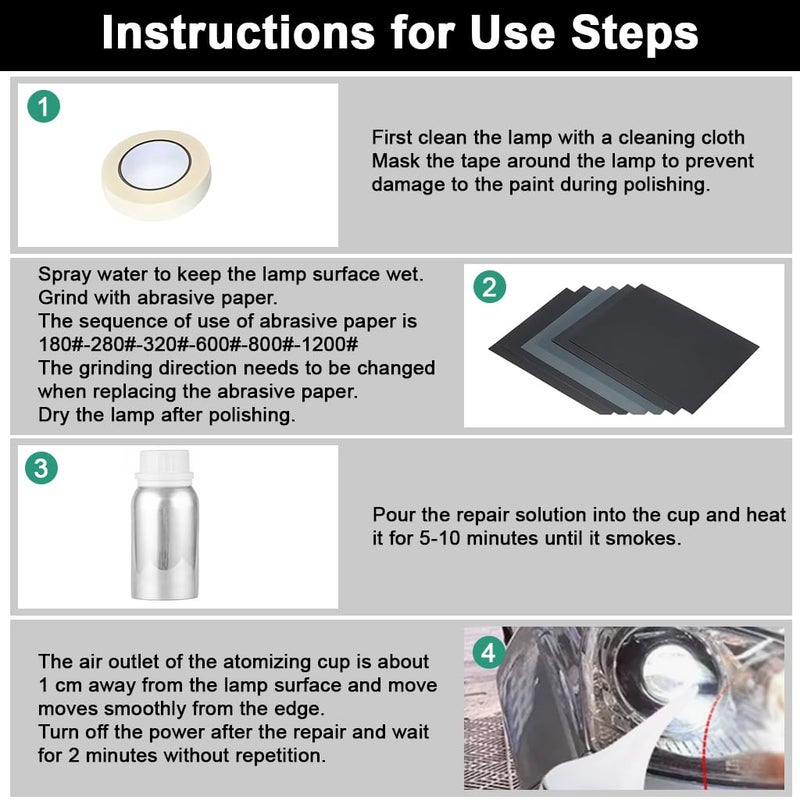 Instructions for Use Steps

1

First clean the lamp with a cleaning cloth
Mask the tape around the lamp to prevent damage to the paint during polishing.

Spray water to keep the lamp surface wet.
Grind with abrasive paper.
The sequence of use of abrasive paper is 180#-280#-320#-600#-800#-1200#
The grinding direction needs to be changed when replacing the abrasive paper.
Dry the lamp after polishing.

2

3

Pour the repair solution into the cup and heat it for 5-10 minutes until it smokes.

The air outlet of the atomizing cup is about 1 cm away from the lamp surface and move moves smoothly from the edge.
Turn off the power after the repair and wait for 2 minutes without repetition.

4