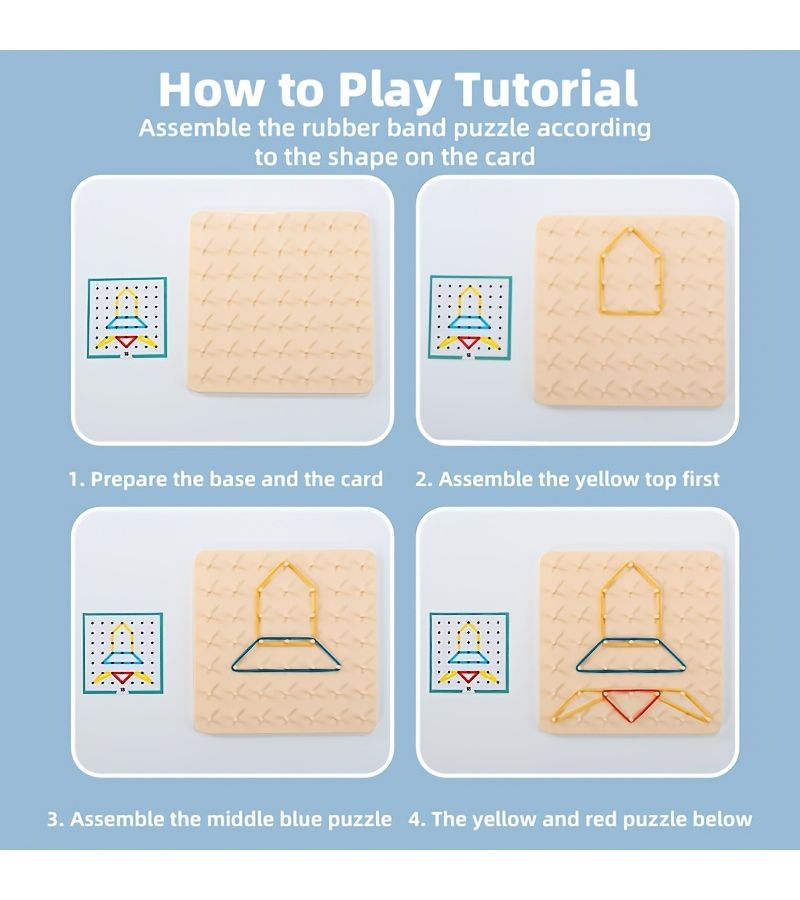 How to Play Tutorial

Assemble the rubber band puzzle according to the shape on the card

1. Prepare the base and the card

2. Assemble the yellow top first

3. Assemble the middle blue puzzle

4. The yellow and red puzzle below