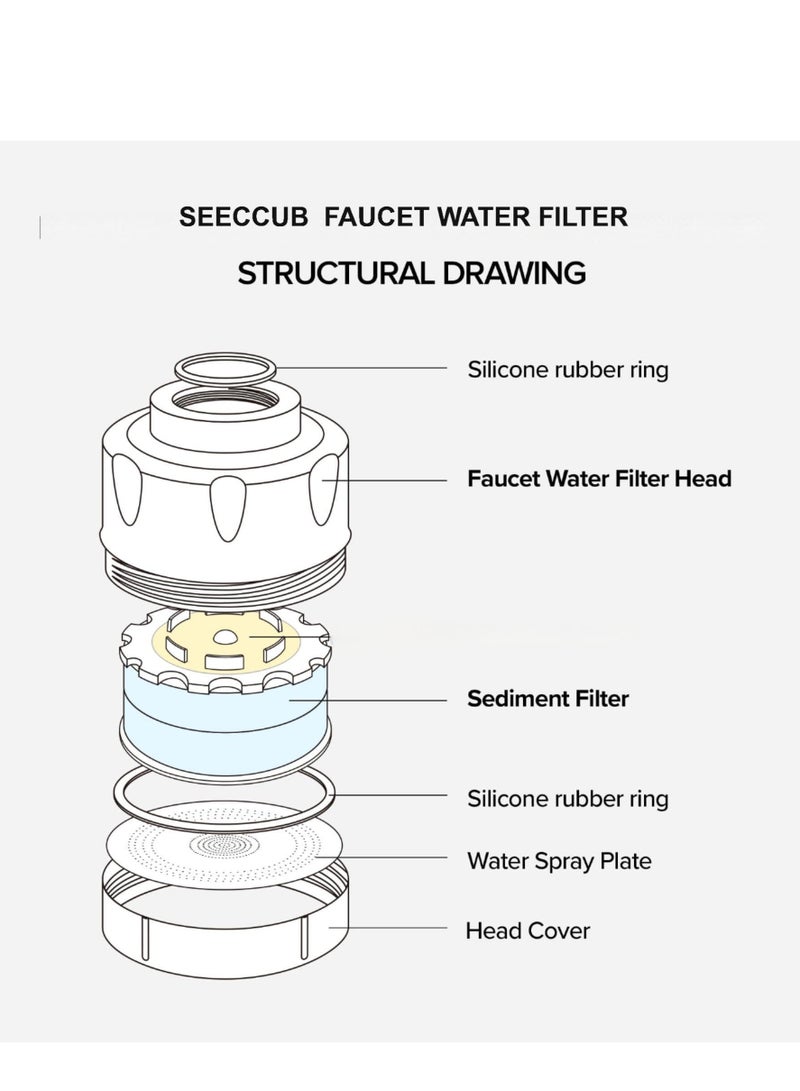 SEECCUB FAUCET WATER FILTER

STRUCTURAL DRAWING

Silicone rubber ring

Faucet Water Filter Head

Sediment Filter

Silicone rubber ring

Water Spray Plate

Head Cover