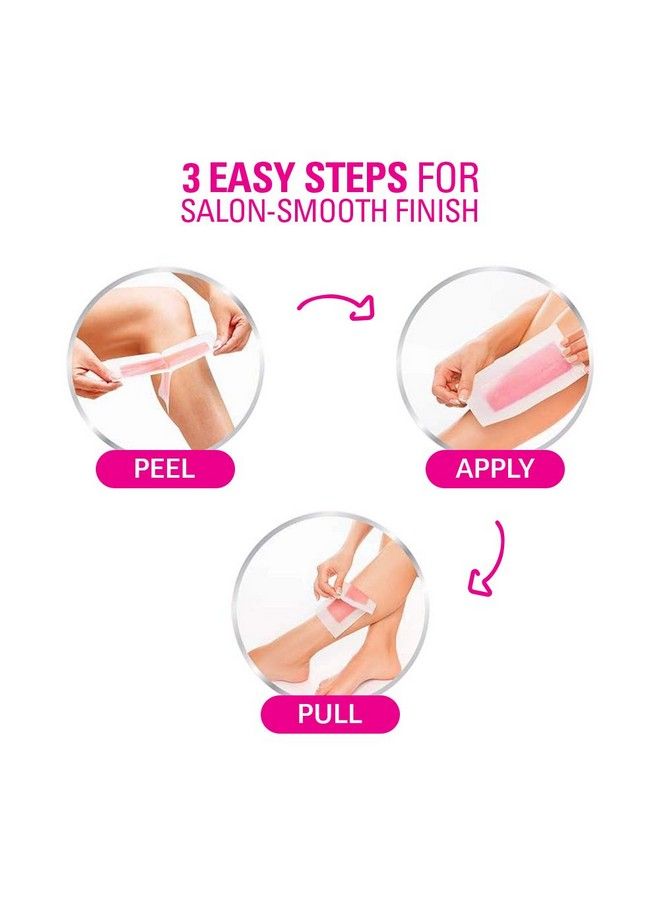 3 EASY STEPS FOR
SALON-SMOOTH FINISH

PEEL

APPLY

PULL