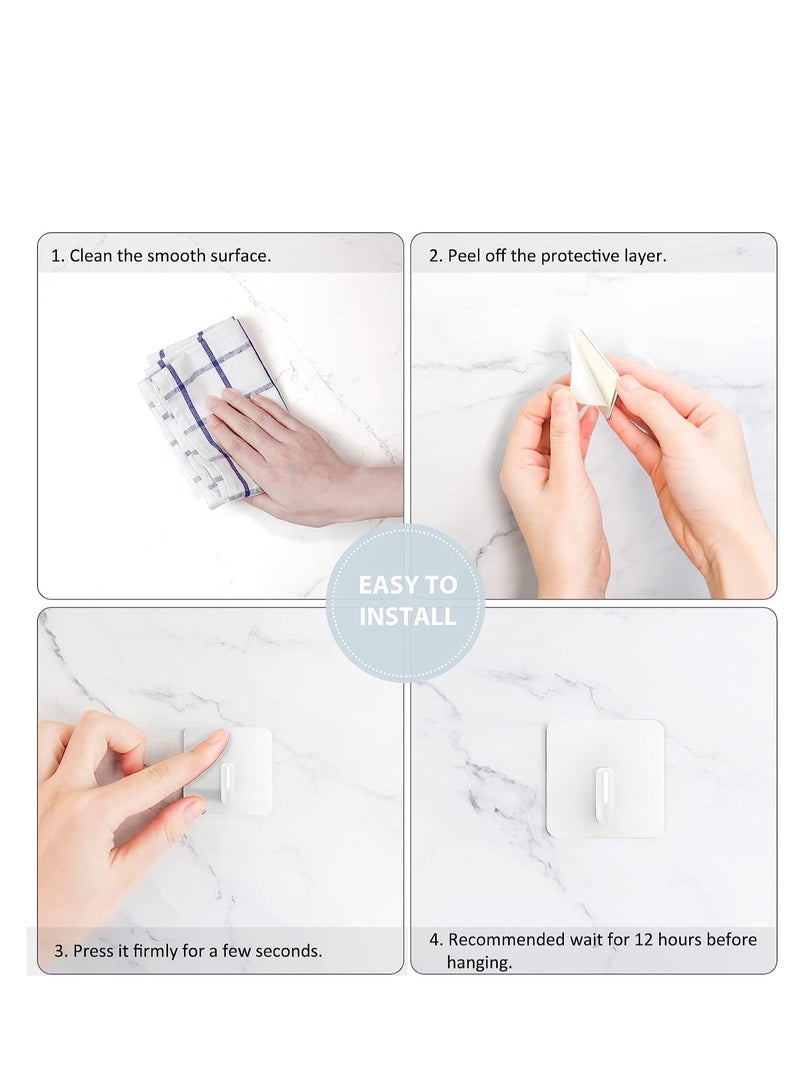 1. Clean the smooth surface.

2. Peel off the protective layer.

EASY TO INSTALL

3. Press it firmly for a few seconds.

4. Recommended wait for 12 hours before hanging.