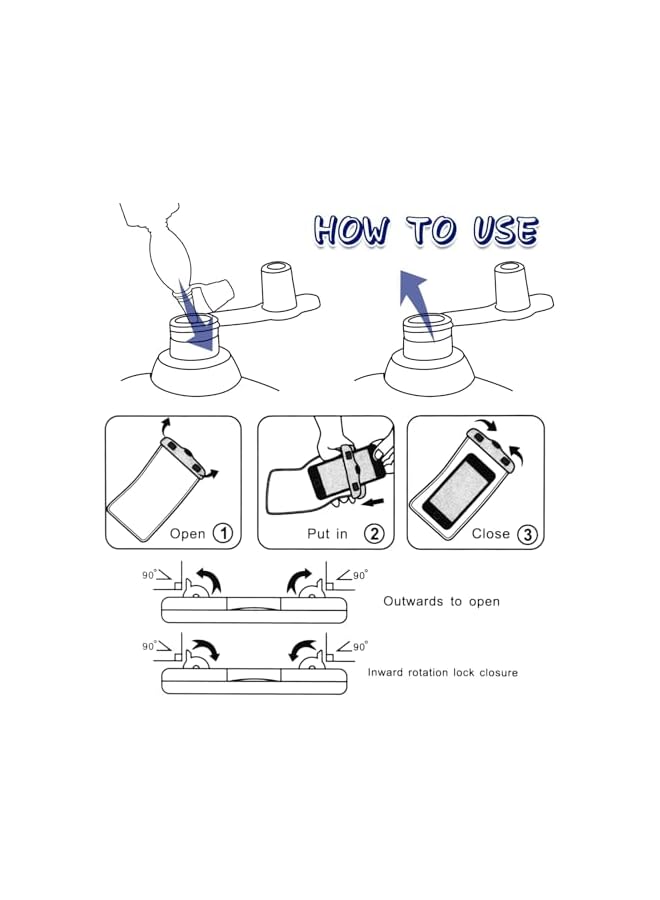 HOW TO USE

Open 1

Put in 2

Close 3

90° 90°

Outwards to open

90° 90°

Inward rotation lock closure