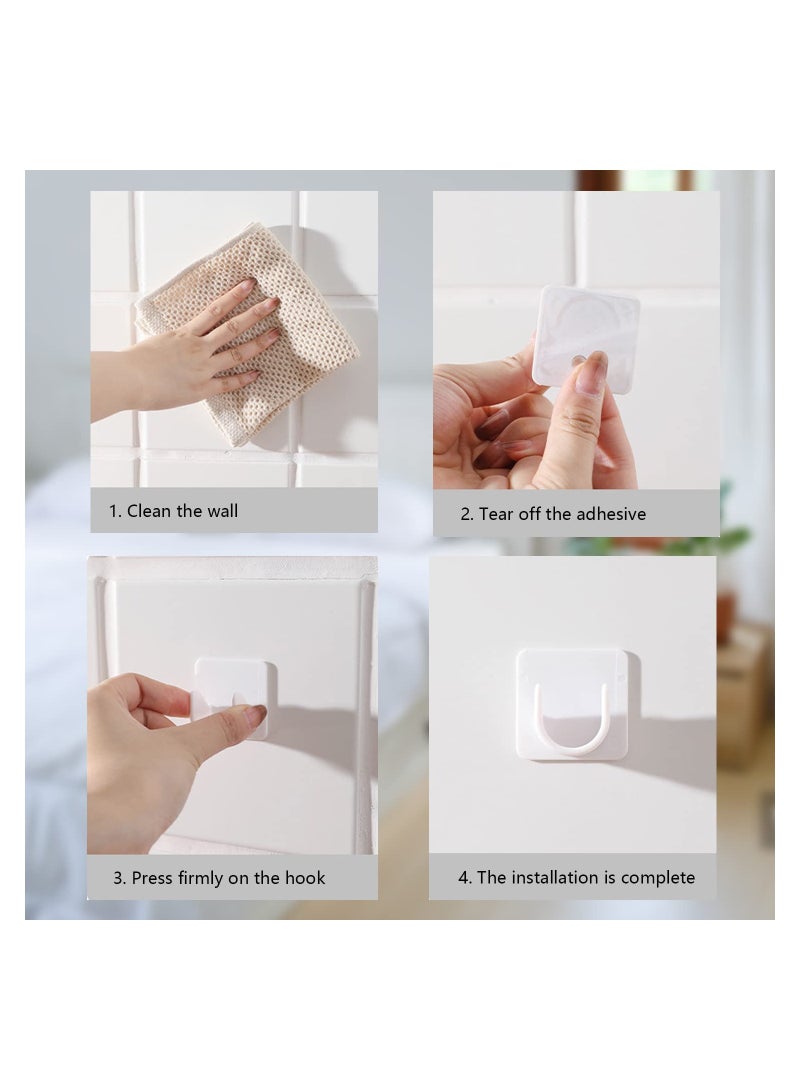 1. Clean the wall

2. Tear off the adhesive

3. Press firmly on the hook

4. The installation is complete