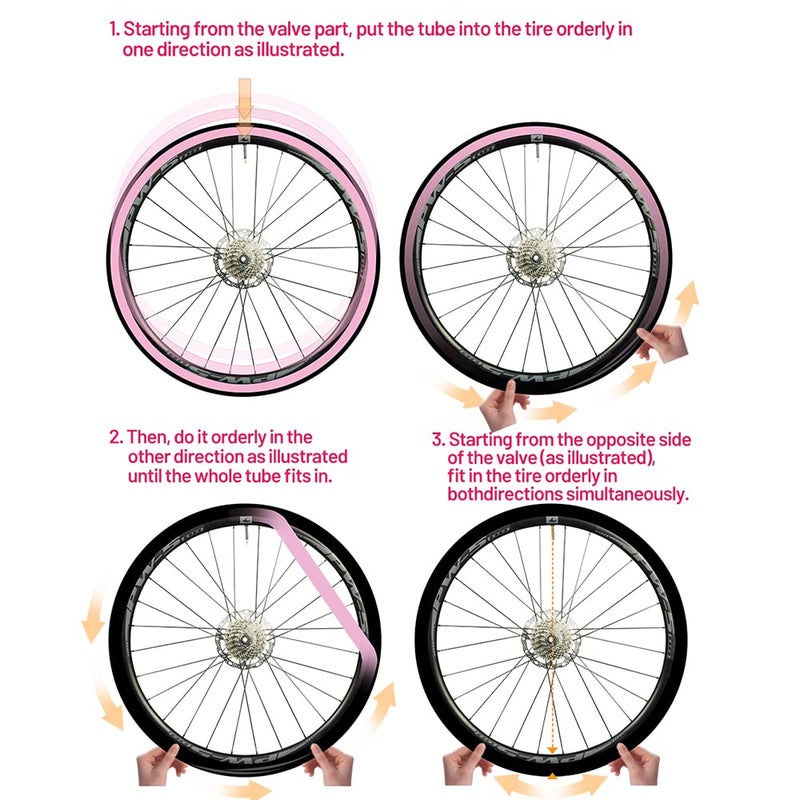 1. Starting from the valve part, put the tube into the tire orderly in one direction as illustrated.

2. Then, do it orderly in the other direction as illustrated until the whole tube fits in.

3. Starting from the opposite side of the valve (as illustrated), fit in the tire orderly in bothdirections simultaneously.