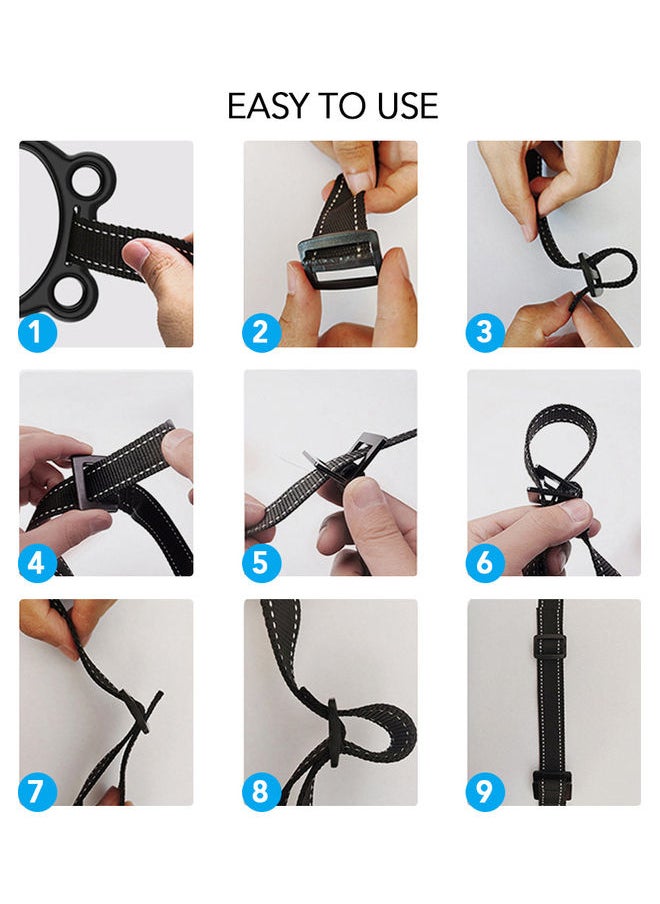 EASY TO USE

1

2

3

4

5

6

7

8

9