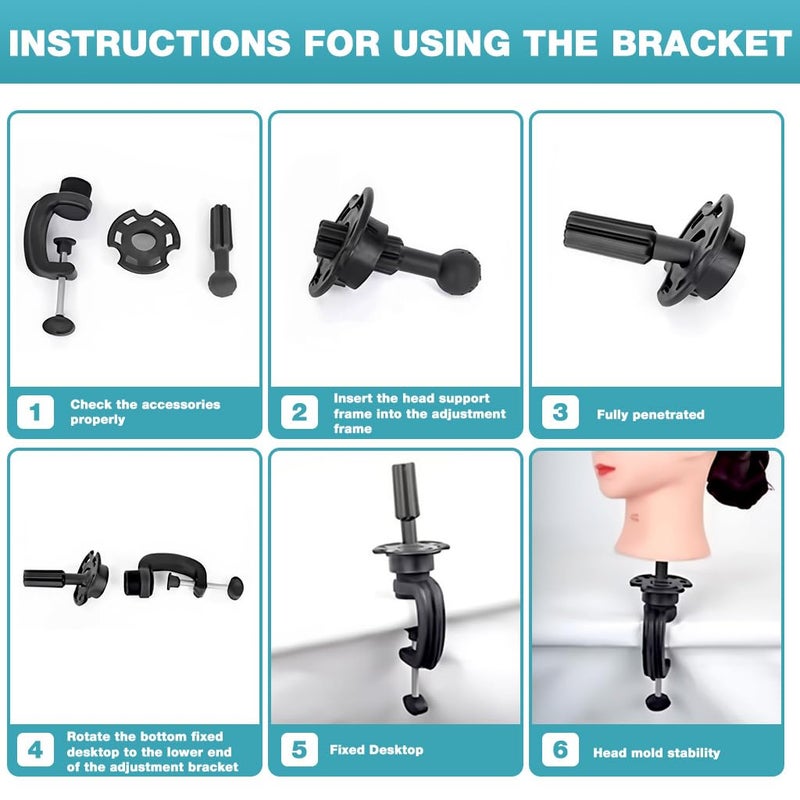 INSTRUCTIONS FOR USING THE BRACKET

1 Check the accessories properly

2 Insert the head support frame into the adjustment frame

3 Fully penetrated

4 Rotate the bottom fixed desktop to the lower end of the adjustment bracket

5 Fixed Desktop

6 Head mold stability