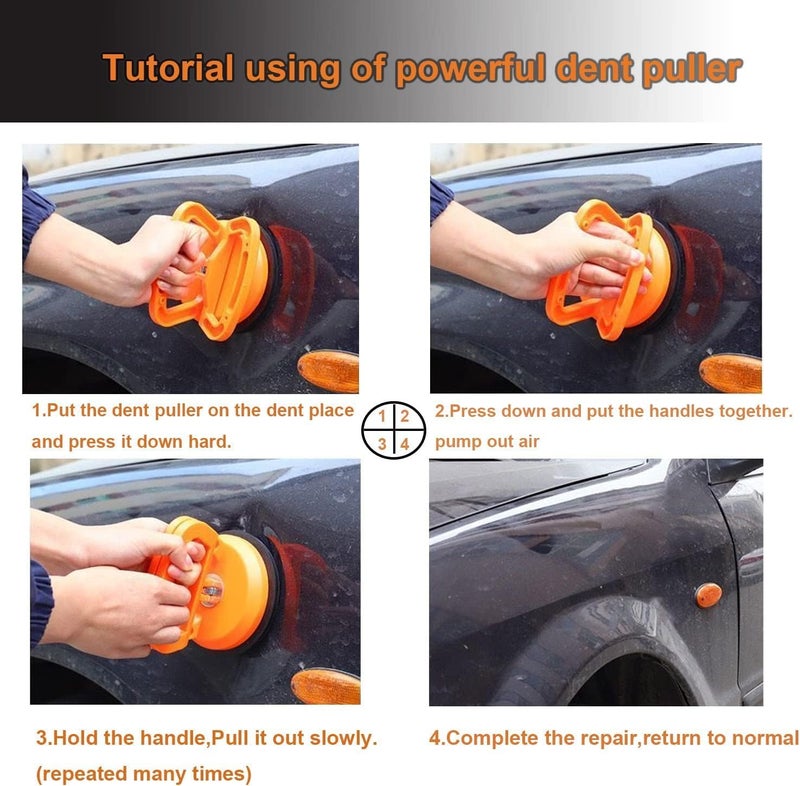 Tutorial using of powerful dent puller

1.Put the dent puller on the dent place and press it down hard.

1 2
3 4

2.Press down and put the handles together. pump out air

3.Hold the handle,Pull it out slowly. (repeated many times)

4.Complete the repair,return to normal