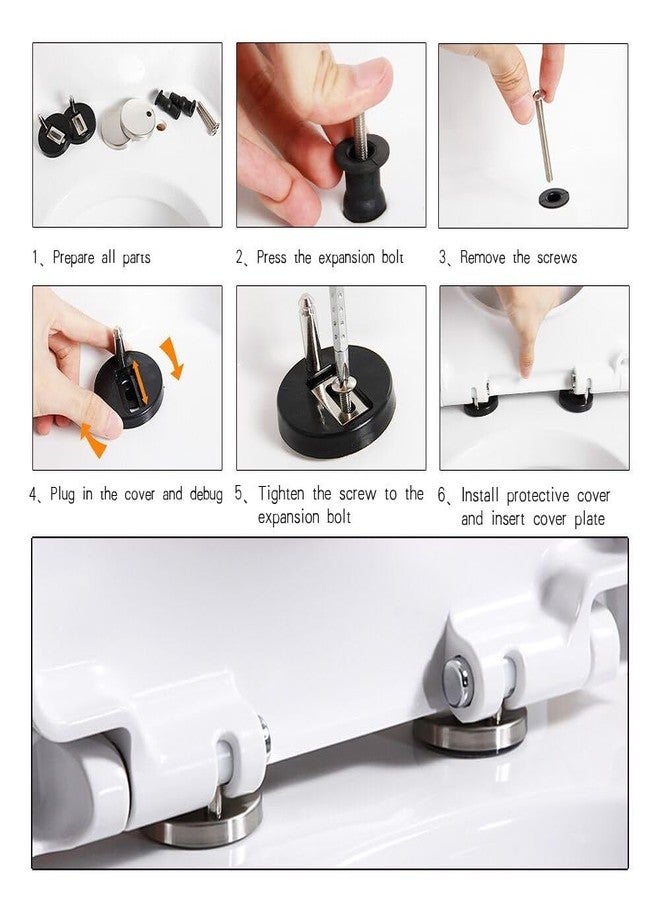 1、Prepare all parts

2、Press the expansion bolt

3、Remove the screws

4、Plug in the cover and debug

5、Tighten the screw to the expansion bolt

6、Install protective cover and insert cover plate