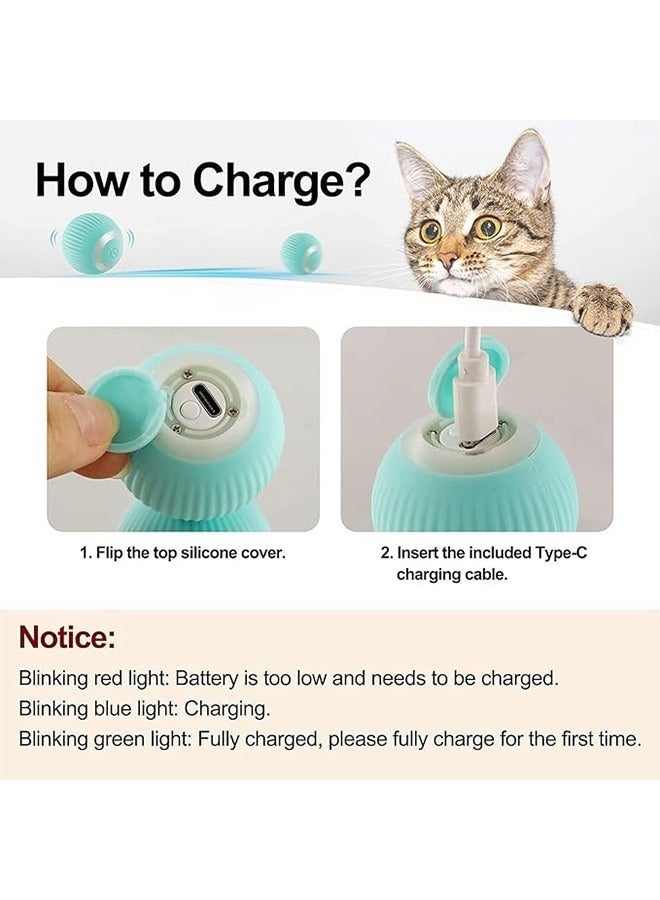 How to Charge?

1. Flip the top silicone cover.

2. Insert the included Type-C charging cable.

Notice:

Blinking red light: Battery is too low and needs to be charged.
Blinking blue light: Charging.
Blinking green light: Fully charged, please fully charge for the first time.