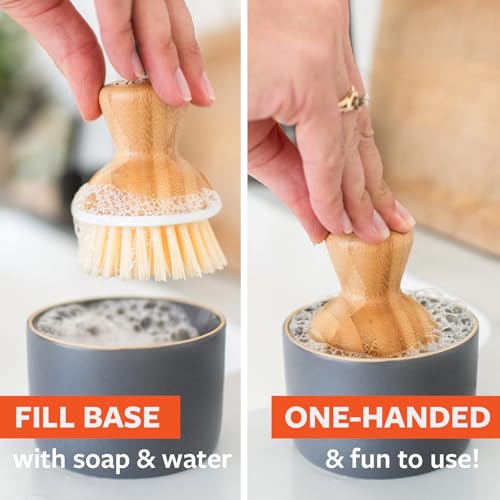 FILL BASE
with soap & water

ONE-HANDED
& fun to use!