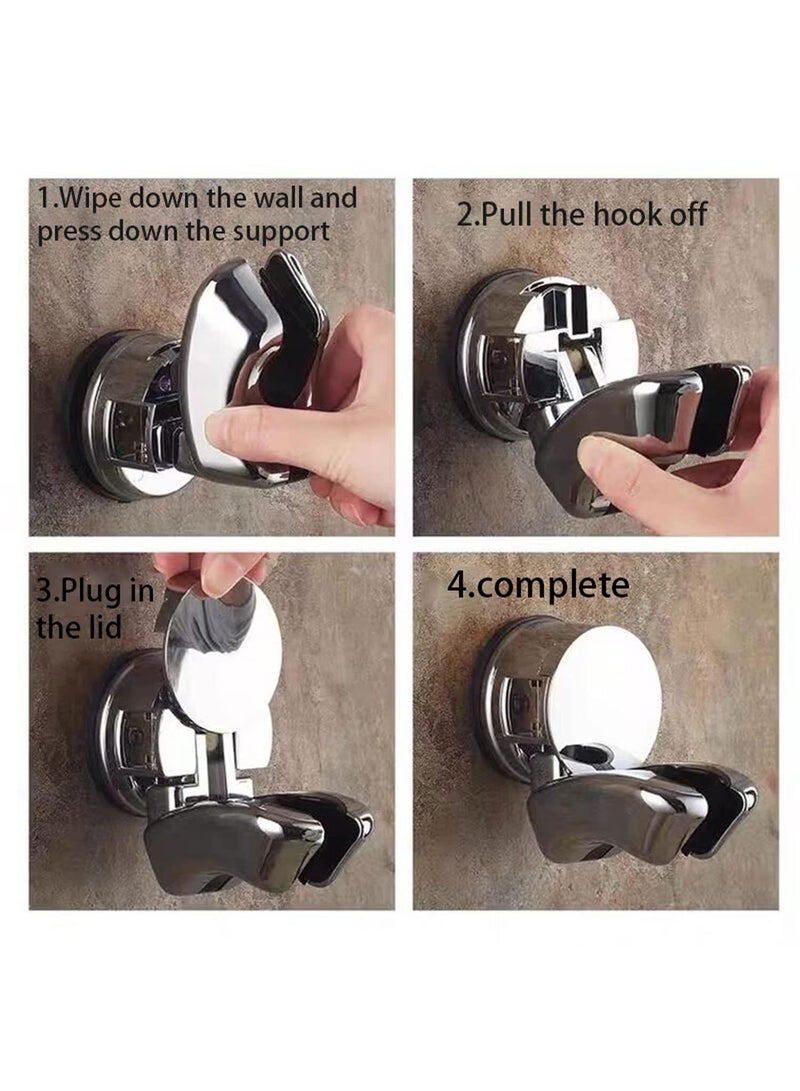 1.Wipe down the wall and press down the support

2.Pull the hook off

3.Plug in the lid

4.complete