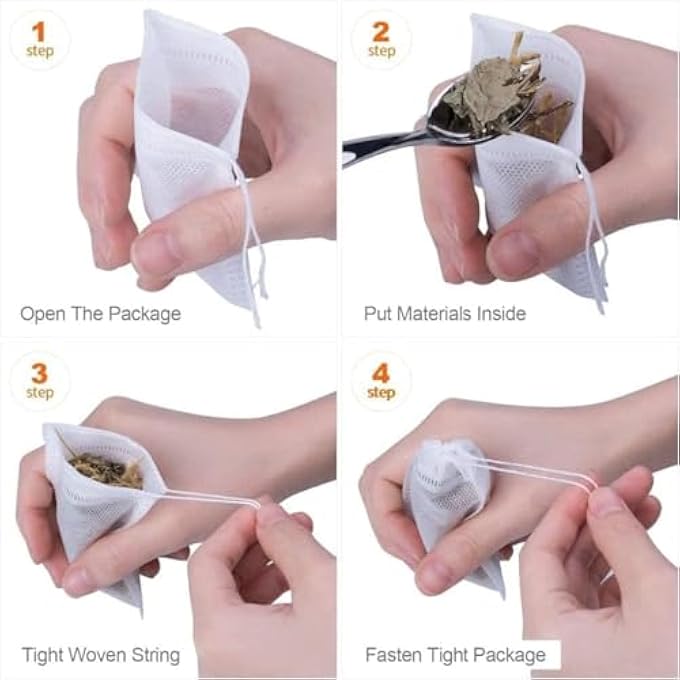 1
step

Open The Package

2
step

Put Materials Inside

3
step

Tight Woven String

4
step

Fasten Tight Package