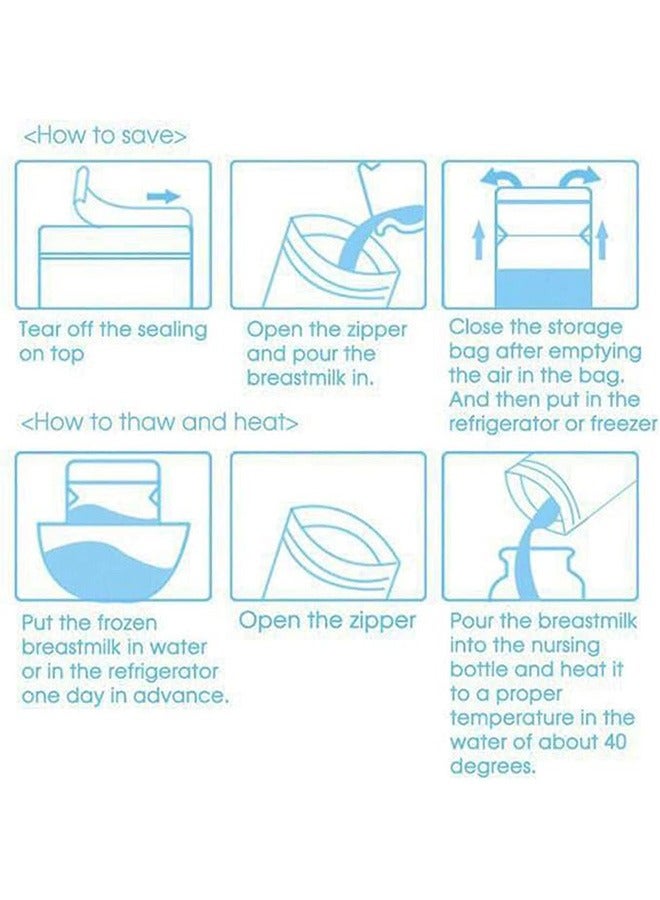 <How to save>

Tear off the sealing on top

Open the zipper and pour the breastmilk in.

Close the storage bag after emptying the air in the bag. And then put in the refrigerator or freezer

<How to thaw and heat>

Put the frozen breastmilk in water or in the refrigerator one day in advance.

Open the zipper

Pour the breastmilk into the nursing bottle and heat it to a proper temperature in the water of about 40 degrees.