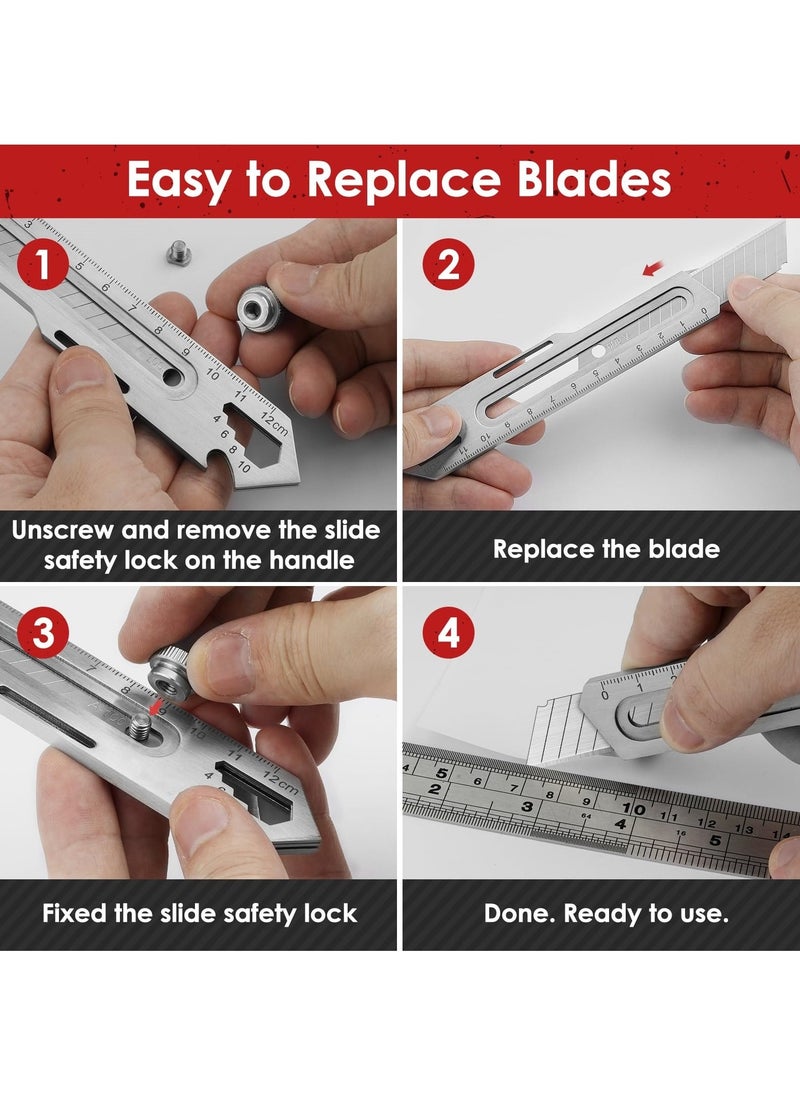 Easy to Replace Blades

1

Unscrew and remove the slide safety lock on the handle

2

Replace the blade

3

Fixed the slide safety lock

4

Done. Ready to use.