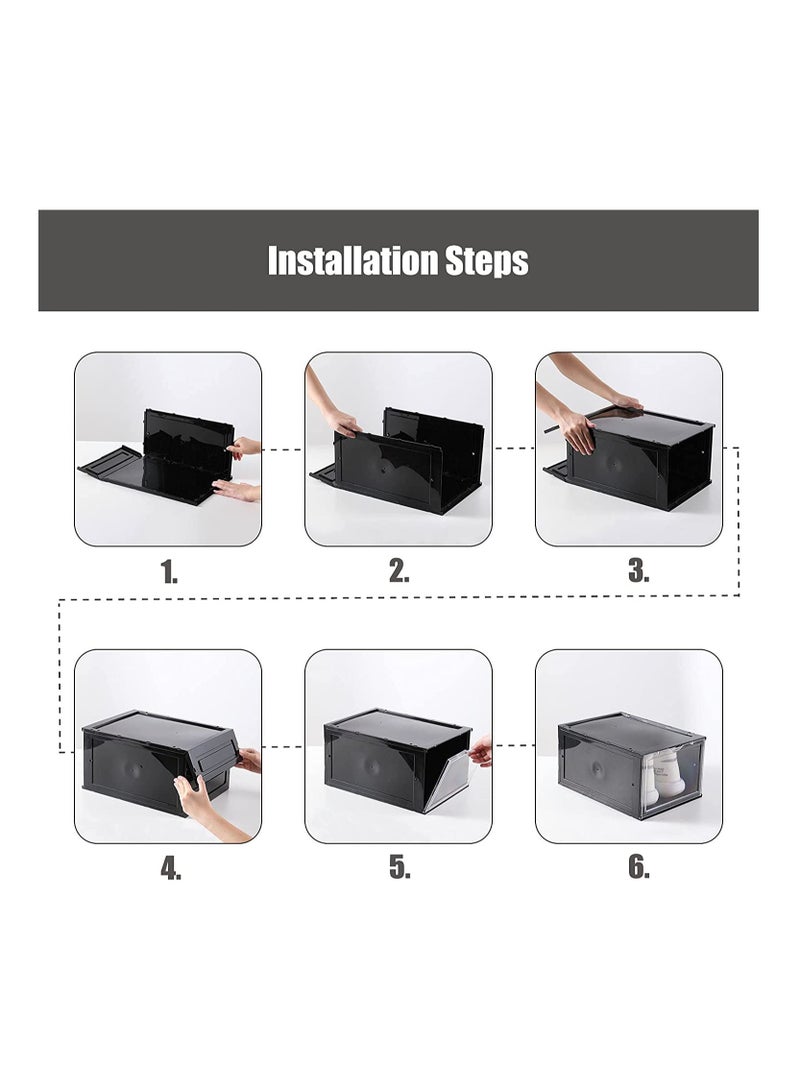 Installation Steps

1.

2.

3.

4.

5.

6.