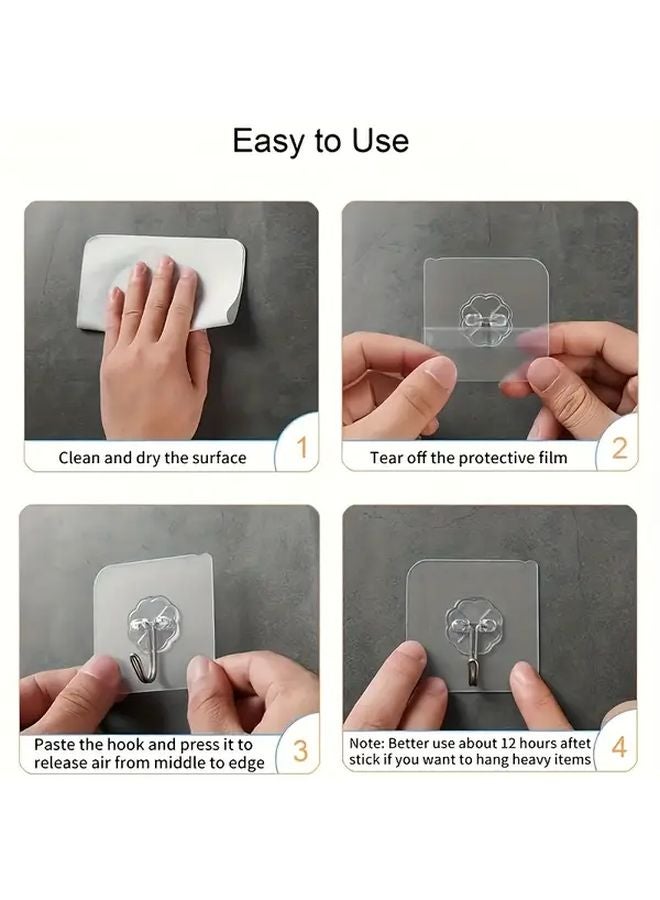 Easy to Use

Clean and dry the surface 1

Tear off the protective film 2

Paste the hook and press it to release air from middle to edge 3

Note: Better use about 12 hours aftet stick if you want to hang heavy items 4