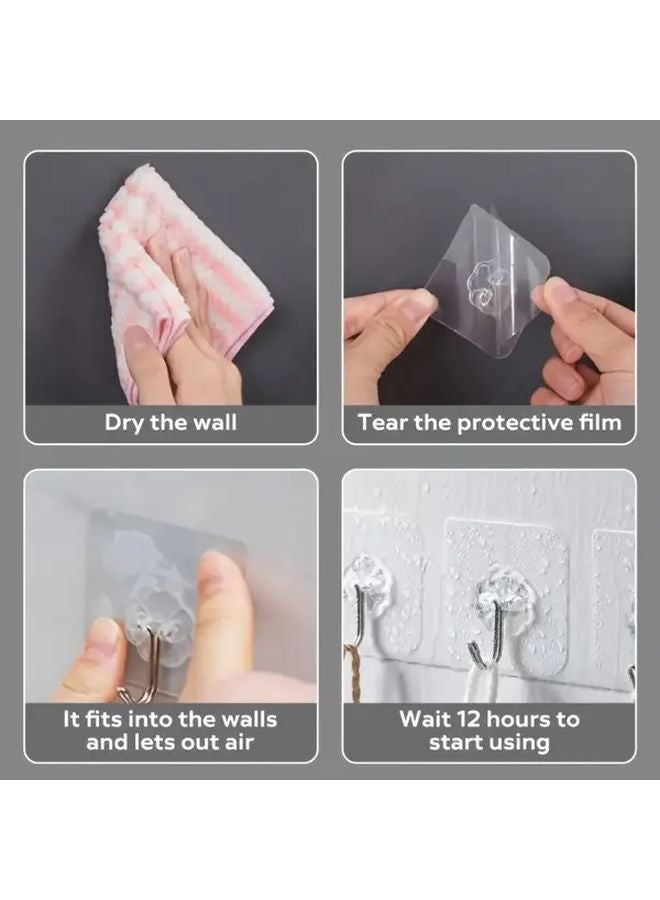 Dry the wall

Tear the protective film

It fits into the walls and lets out air

Wait 12 hours to start using