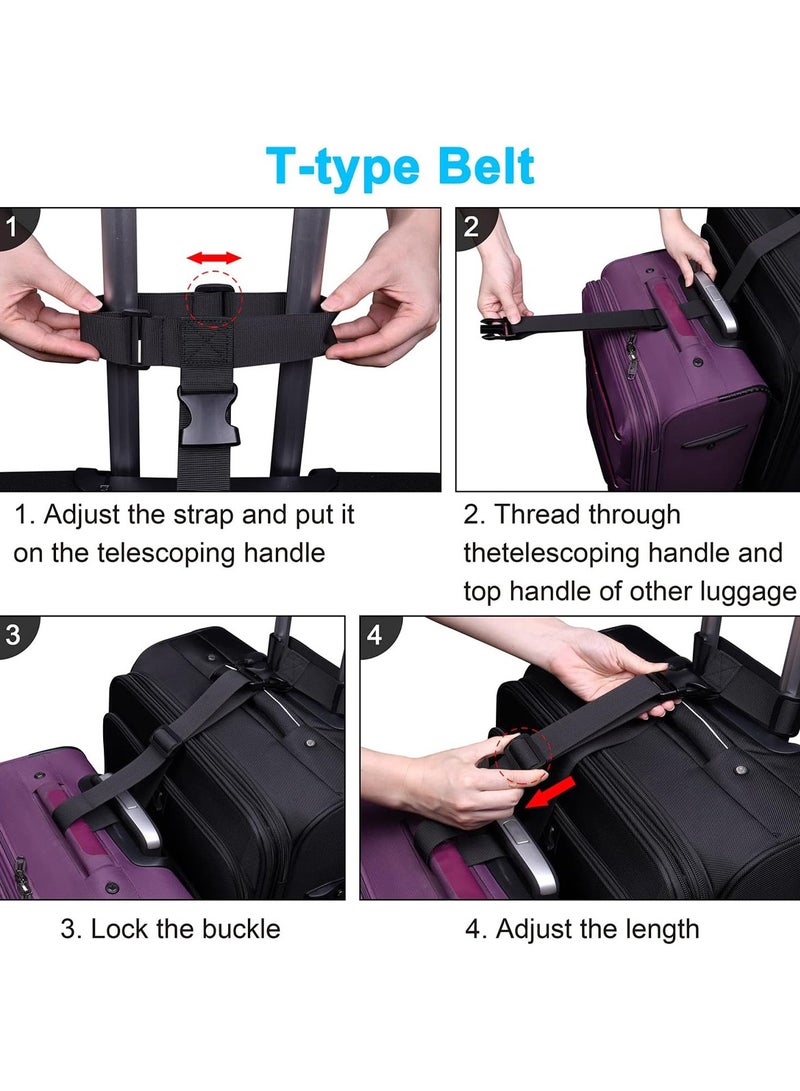 T-type Belt

1

2

1. Adjust the strap and put it on the telescoping handle

2. Thread through thetelescoping handle and top handle of other luggage

3

4

3. Lock the buckle

4. Adjust the length