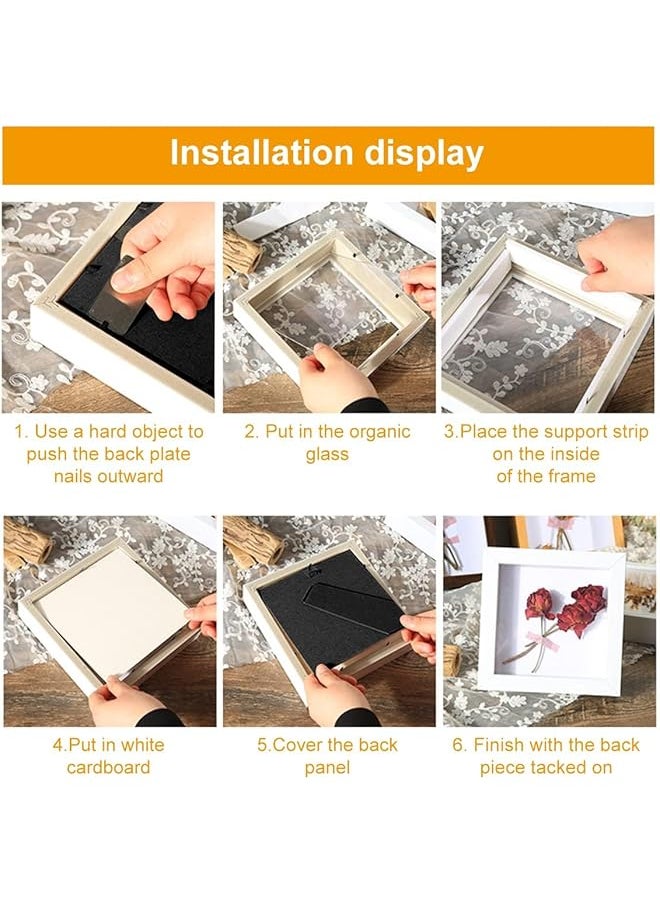 Installation display

1. Use a hard object to push the back plate nails outward

2. Put in the organic glass

3.Place the support strip on the inside of the frame

4.Put in white cardboard

5.Cover the back panel

6. Finish with the back piece tacked on