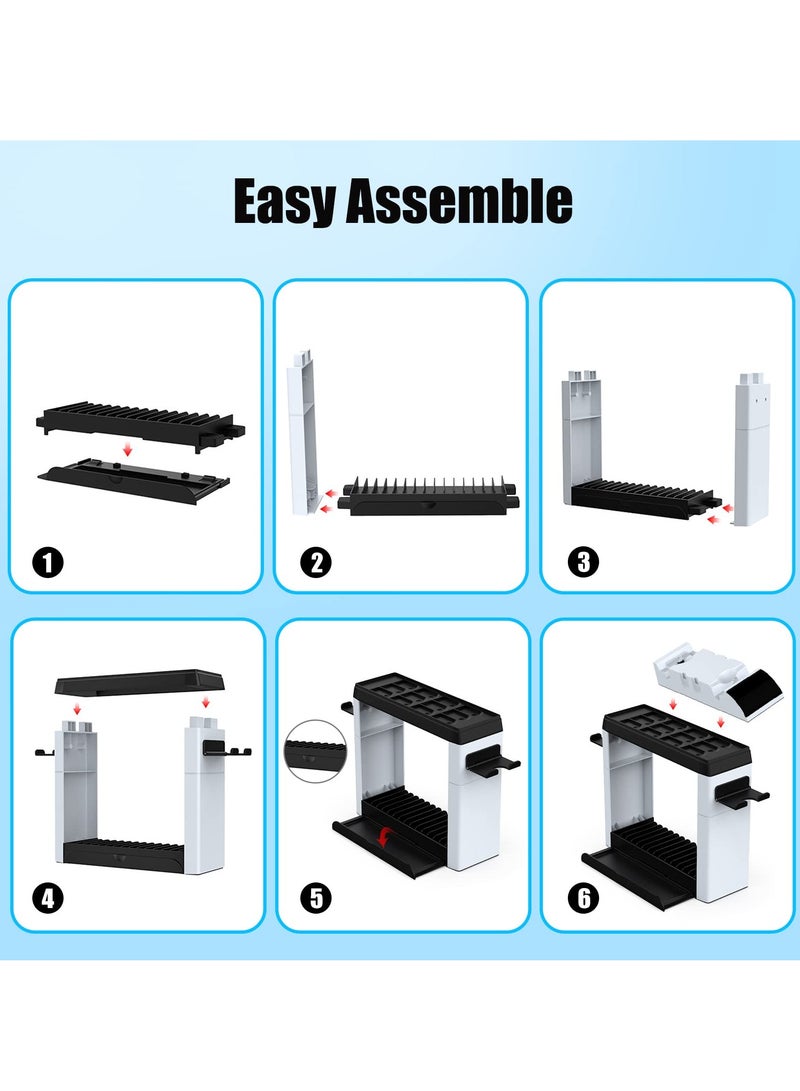 Easy Assemble

1

2

3

4

5

6