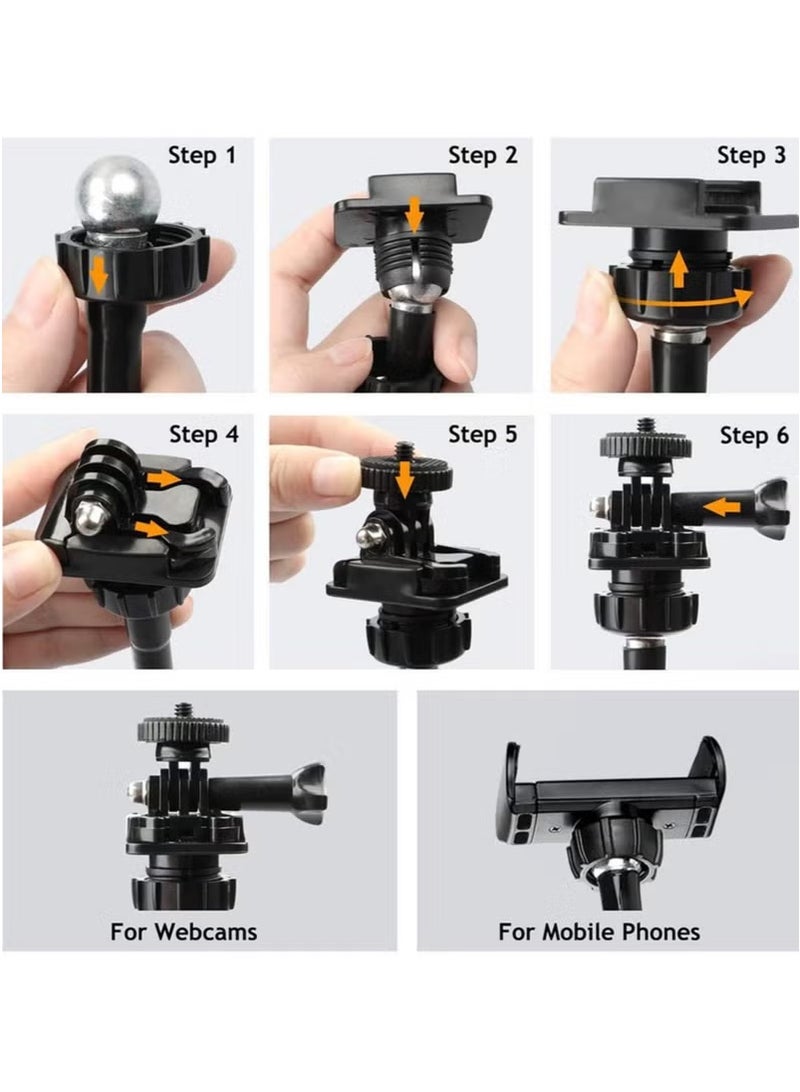 Step 1

Step 2

Step 3

Step 4

Step 5

Step 6

For Webcams

For Mobile Phones