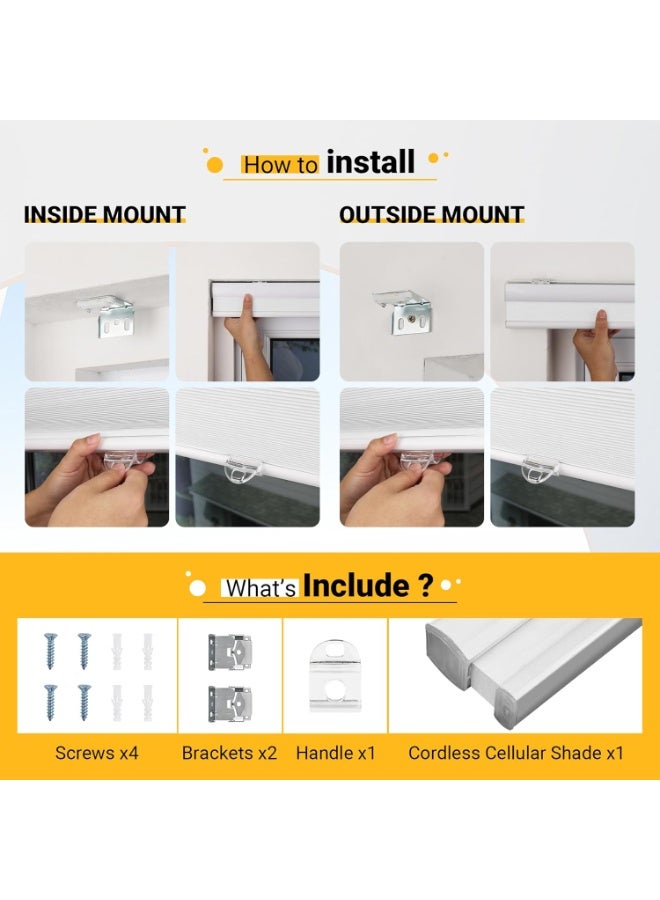 How to install

INSIDE MOUNT

OUTSIDE MOUNT

What's Include ?

Screws x4

Brackets x2

Handle x1

Cordless Cellular Shade x1