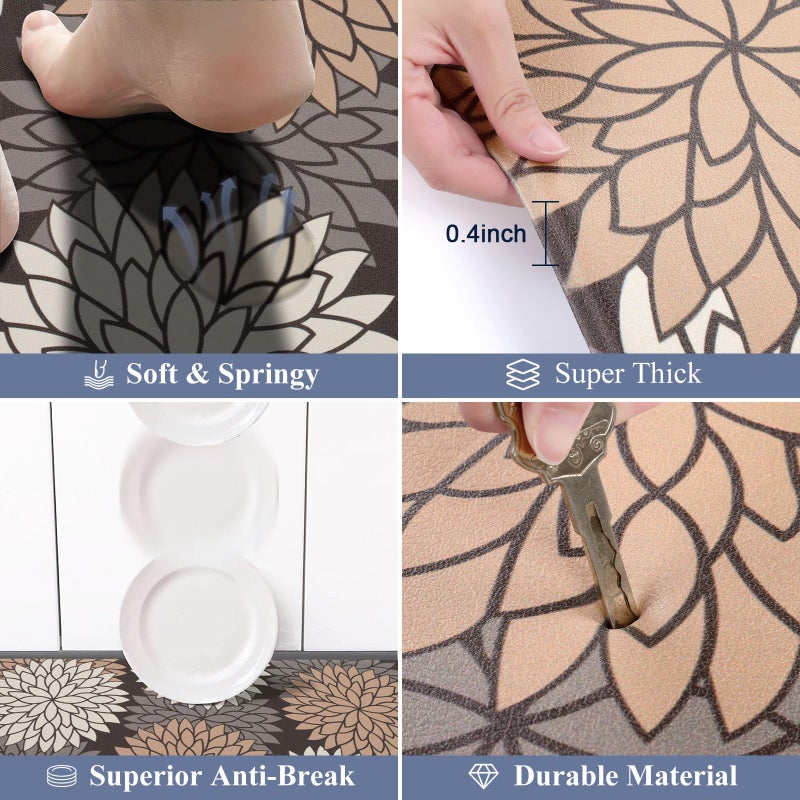 Soft & Springy

0.4inch

Super Thick

Superior Anti-Break

Durable Material