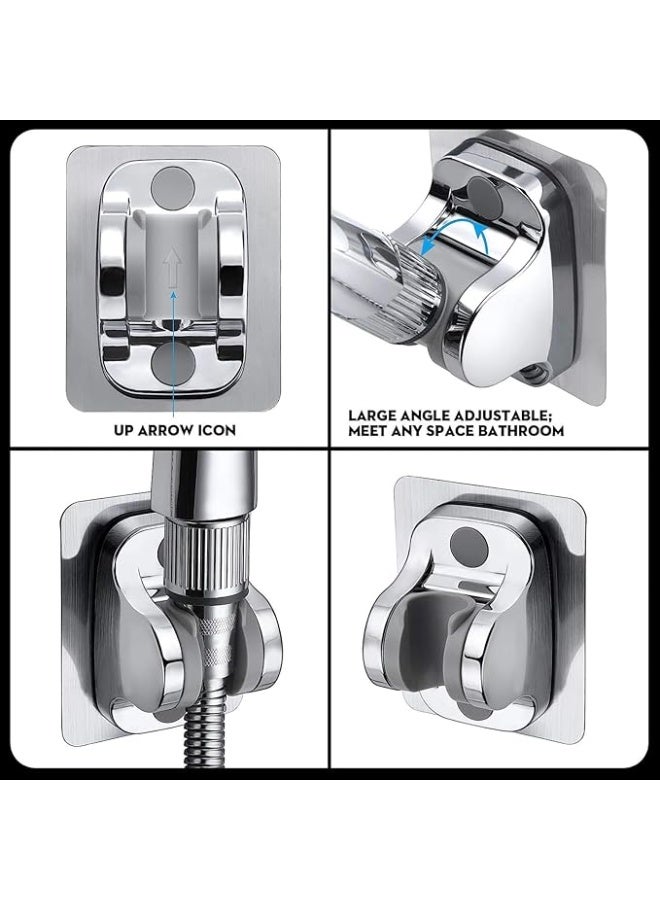 UP ARROW ICON

LARGE ANGLE ADJUSTABLE;
MEET ANY SPACE BATHROOM