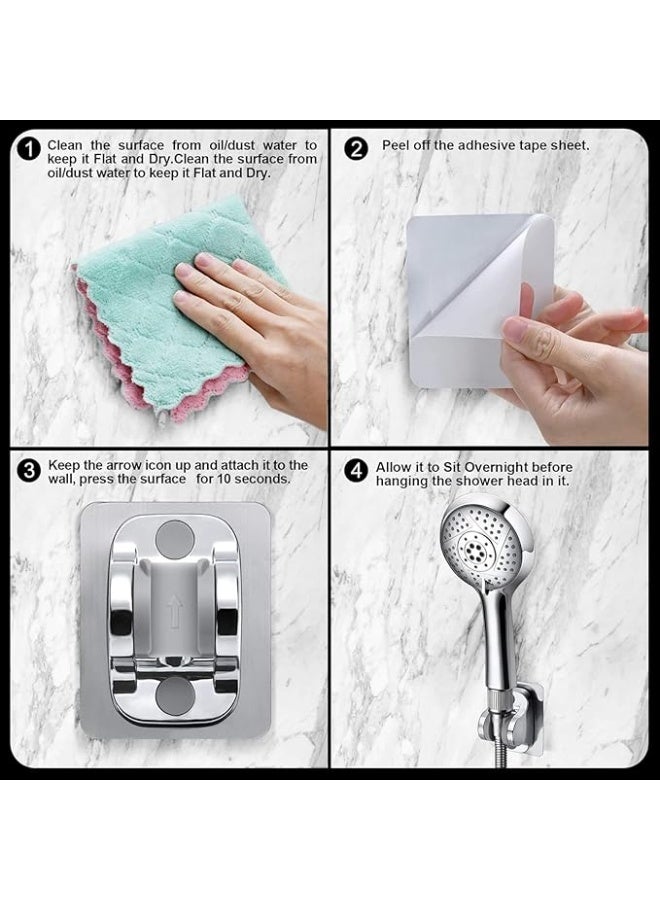 1 Clean the surface from oil/dust water to keep it Flat and Dry.Clean the surface from oil/dust water to keep it Flat and Dry.

2 Peel off the adhesive tape sheet.

3 Keep the arrow icon up and attach it to the wall, press the surface for 10 seconds.

4 Allow it to Sit Overnight before hanging the shower head in it.