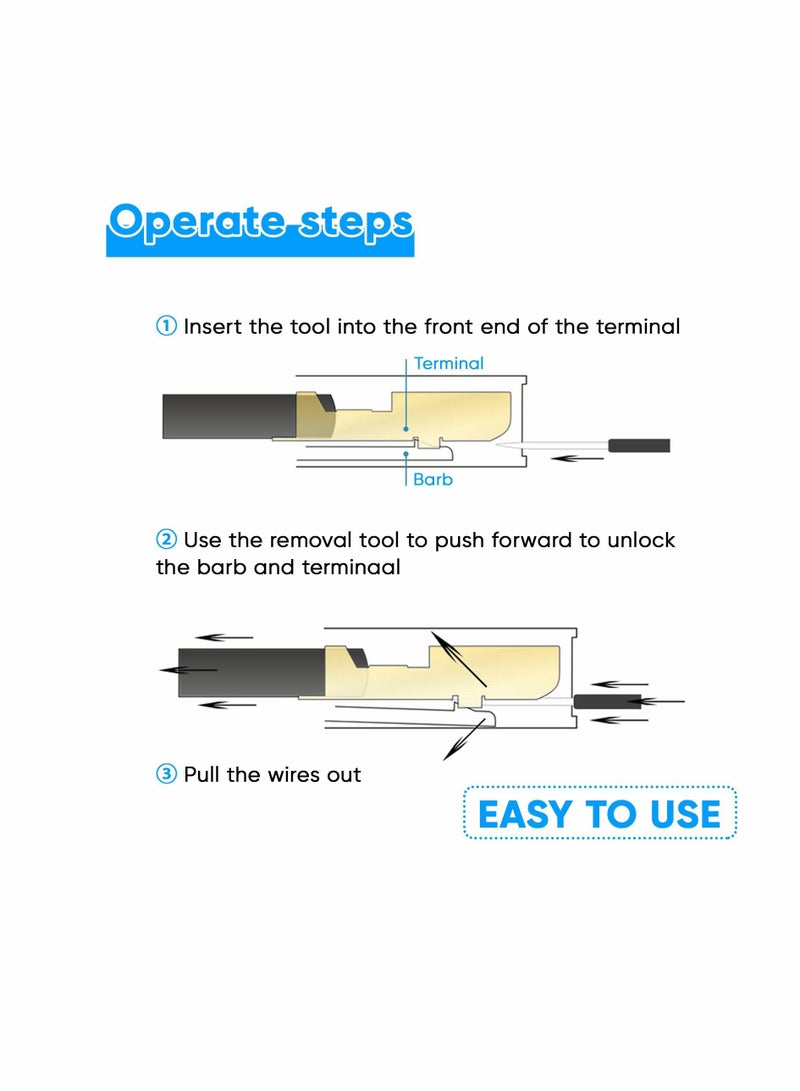 Operate steps

① Insert the tool into the front end of the terminal

Terminal

Barb

② Use the removal tool to push forward to unlock the barb and terminaal

③ Pull the wires out

EASY TO USE