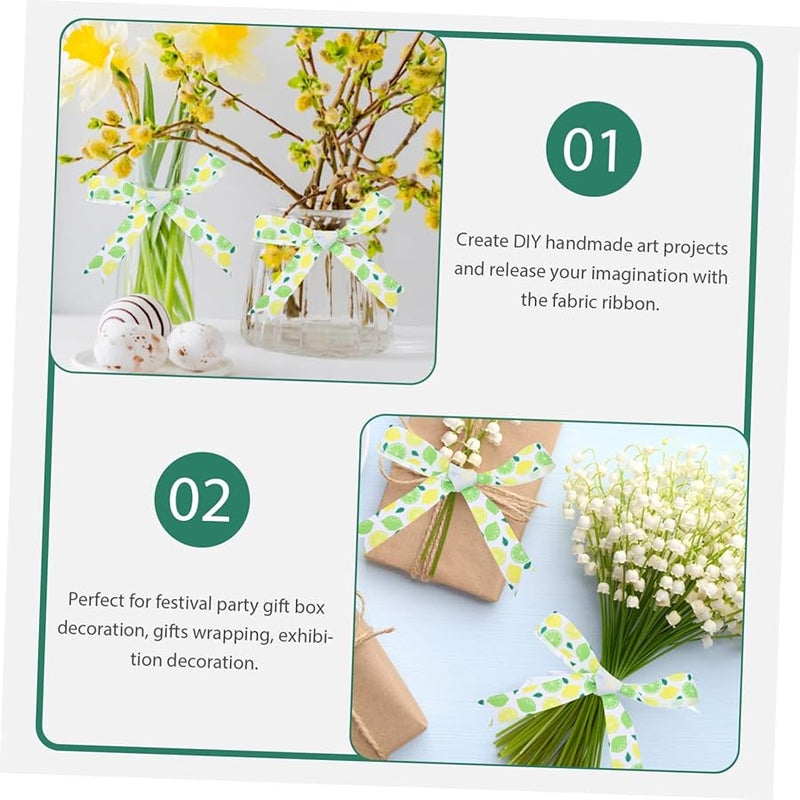 01

Create DIY handmade art projects and release your imagination with the fabric ribbon.

02

Perfect for festival party gift box decoration, gifts wrapping, exhibition decoration.