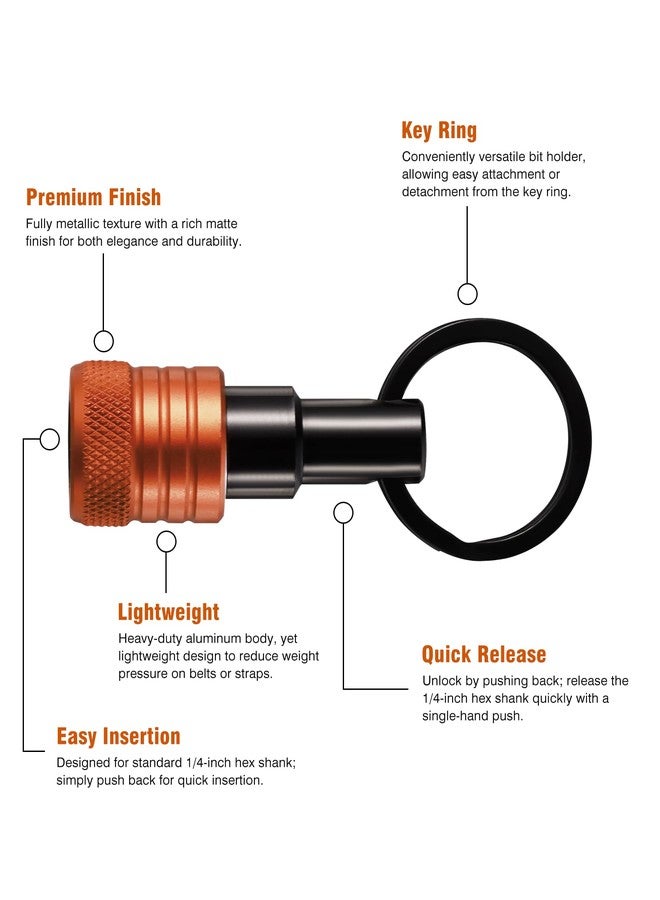 Key Ring
Conveniently versatile bit holder, allowing easy attachment or detachment from the key ring.

Premium Finish
Fully metallic texture with a rich matte finish for both elegance and durability.

Lightweight
Heavy-duty aluminum body, yet lightweight design to reduce weight pressure on belts or straps.

Quick Release
Unlock by pushing back; release the 1/4-inch hex shank quickly with a single-hand push.

Easy Insertion
Designed for standard 1/4-inch hex shank; simply push back for quick insertion.