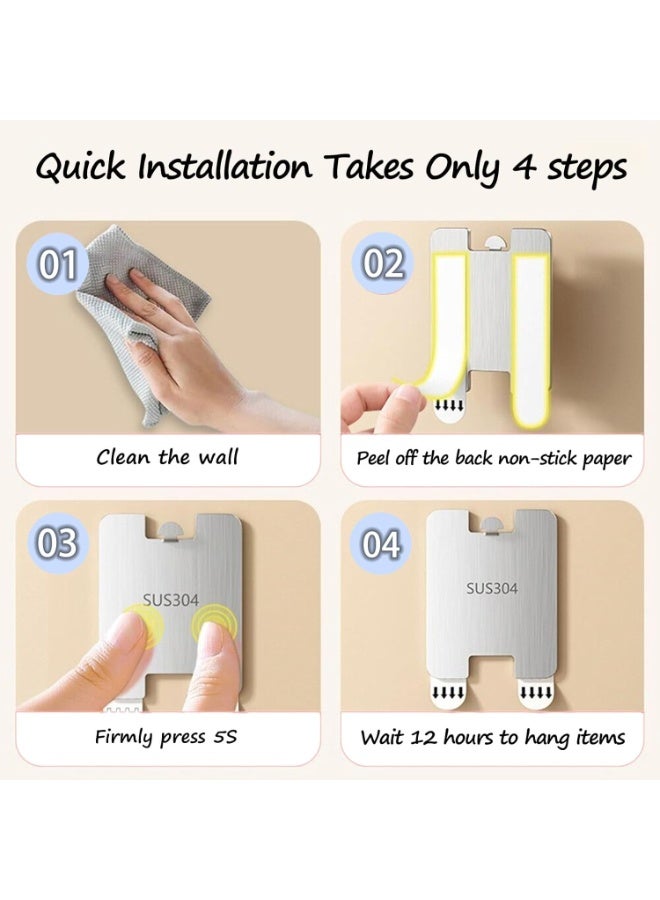 Quick Installation Takes Only 4 steps

01

Clean the wall

02

Peel off the back non-stick paper

03

SUS304

Firmly press 5S

04

SUS304

Wait 12 hours to hang items