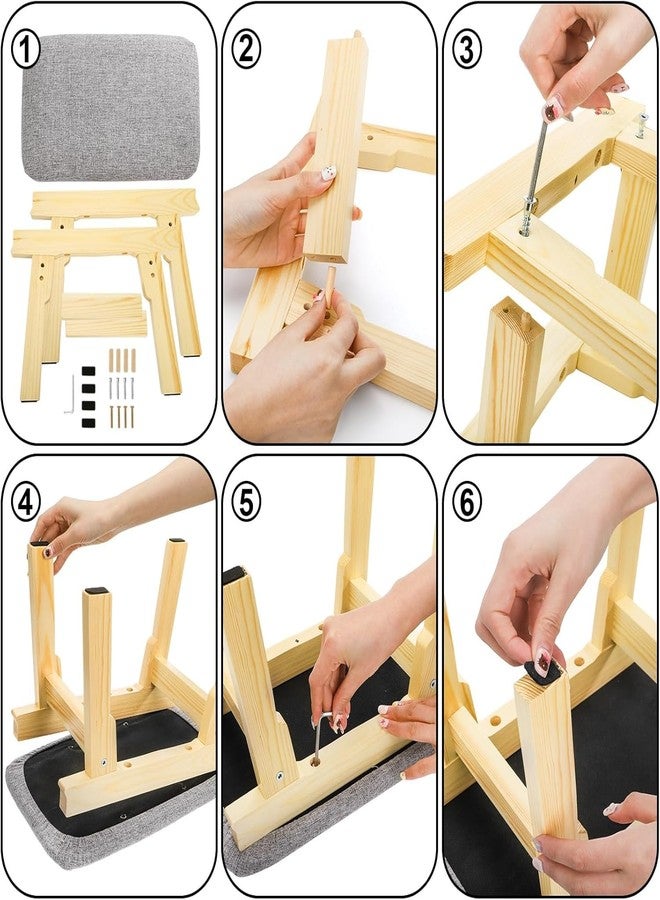 1

2

3

4

5

6