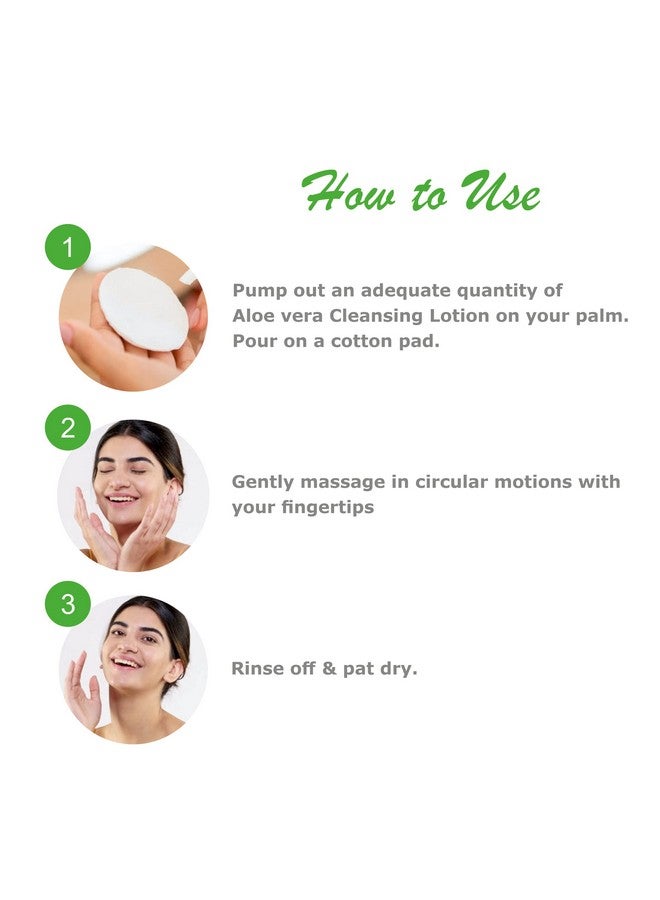 How to Use

1

Pump out an adequate quantity of Aloe vera Cleansing Lotion on your palm. Pour on a cotton pad.

2

Gently massage in circular motions with your fingertips

3

Rinse off & pat dry.