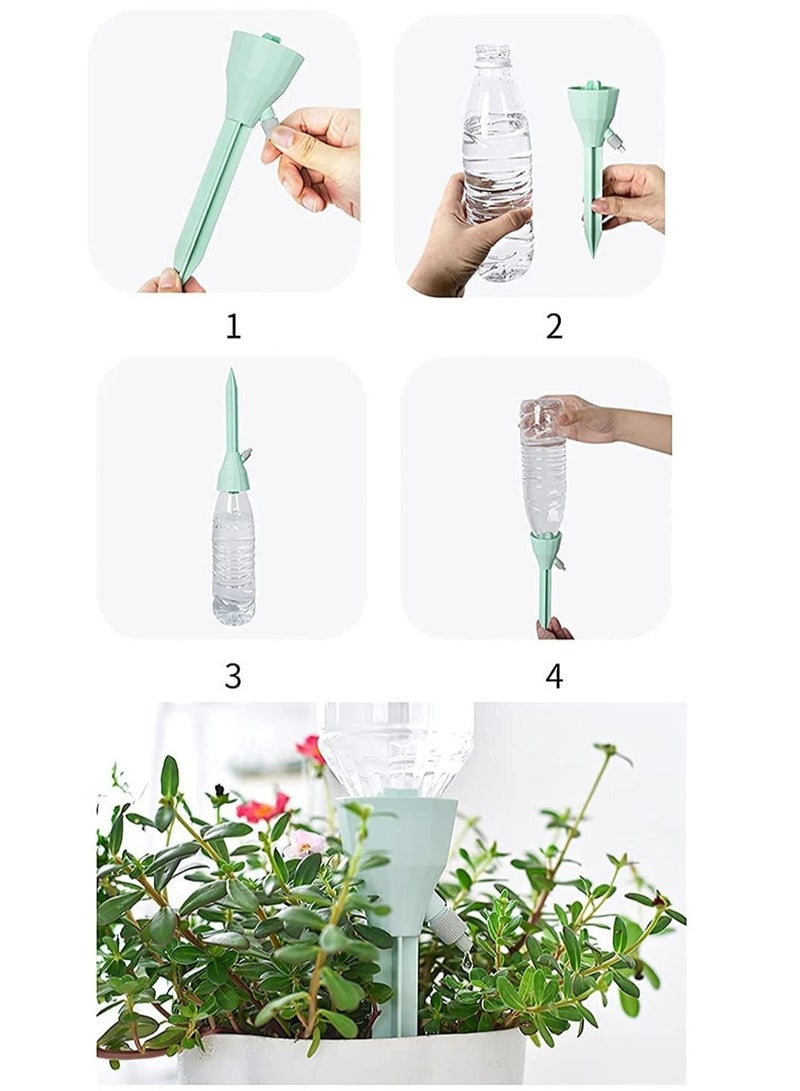 1

2

3

4