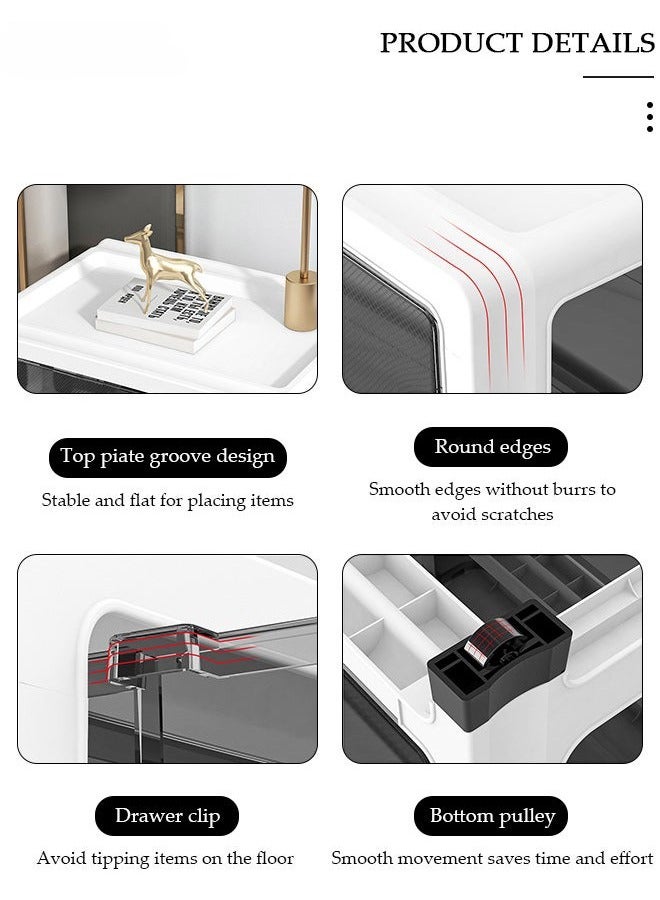 PRODUCT DETAILS

Top piate groove design

Stable and flat for placing items

Round edges

Smooth edges without burrs to avoid scratches

Drawer clip

Avoid tipping items on the floor

Bottom pulley

Smooth movement saves time and effort