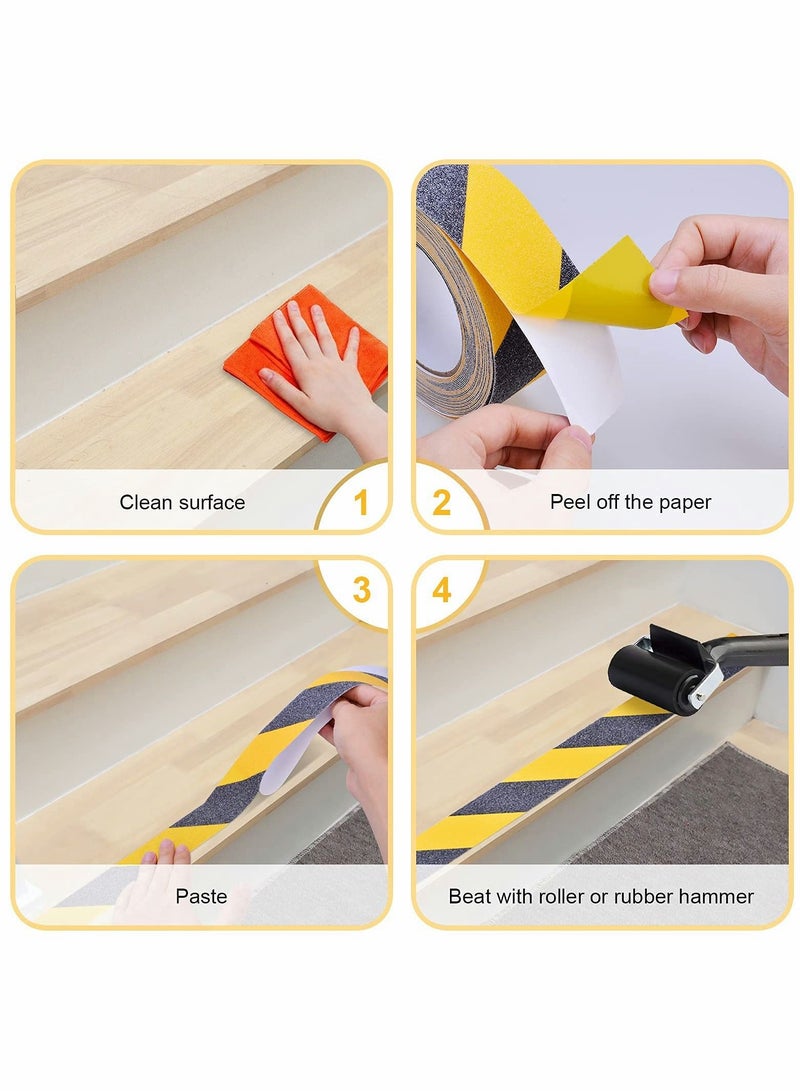 Clean surface
1
2
Peel off the paper
3
Paste
4
Beat with roller or rubber hammer