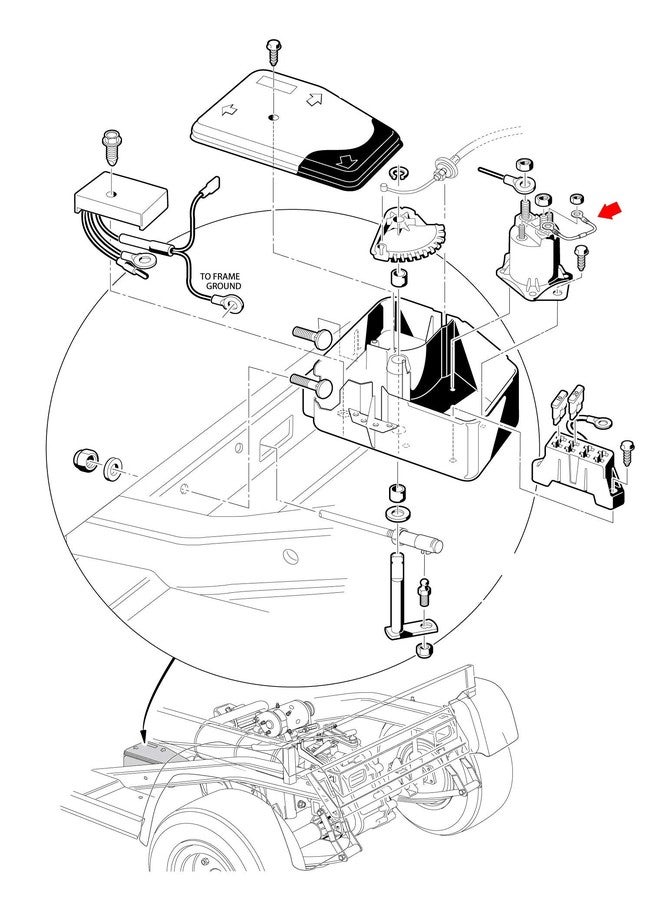 TO FRAME GROUND