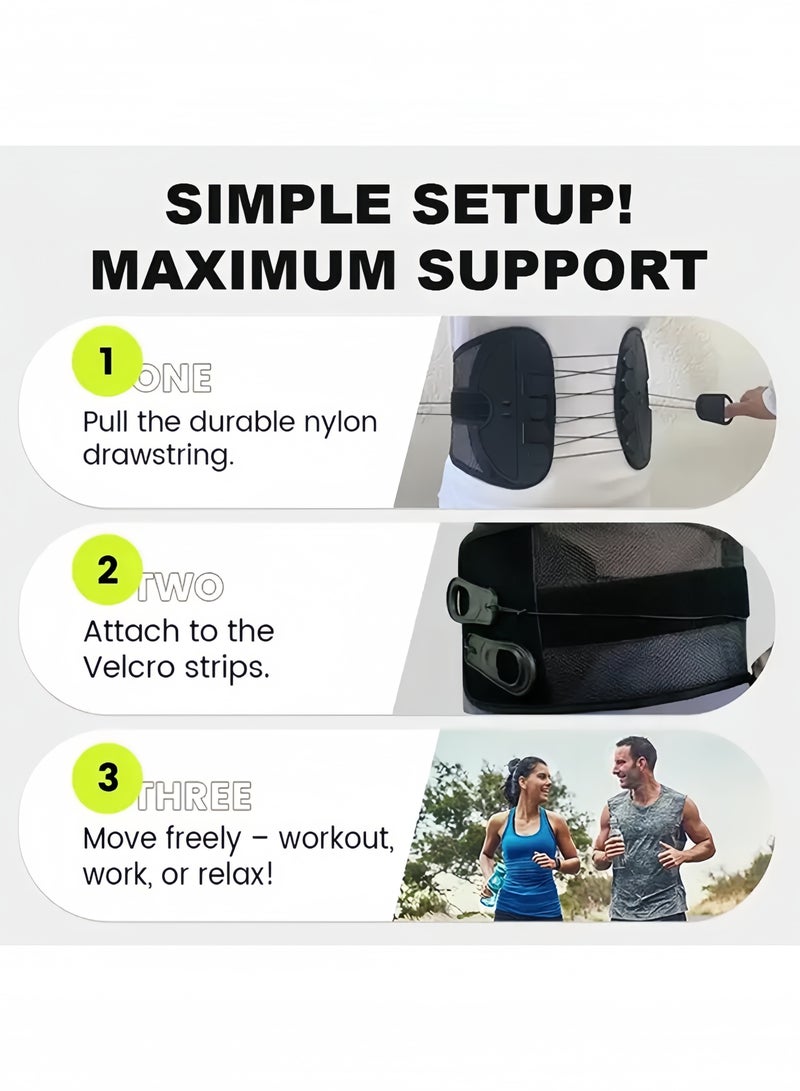 SIMPLE SETUP!
MAXIMUM SUPPORT

1 ONE
Pull the durable nylon drawstring.

2 TWO
Attach to the Velcro strips.

3 THREE
Move freely – workout, work, or relax!