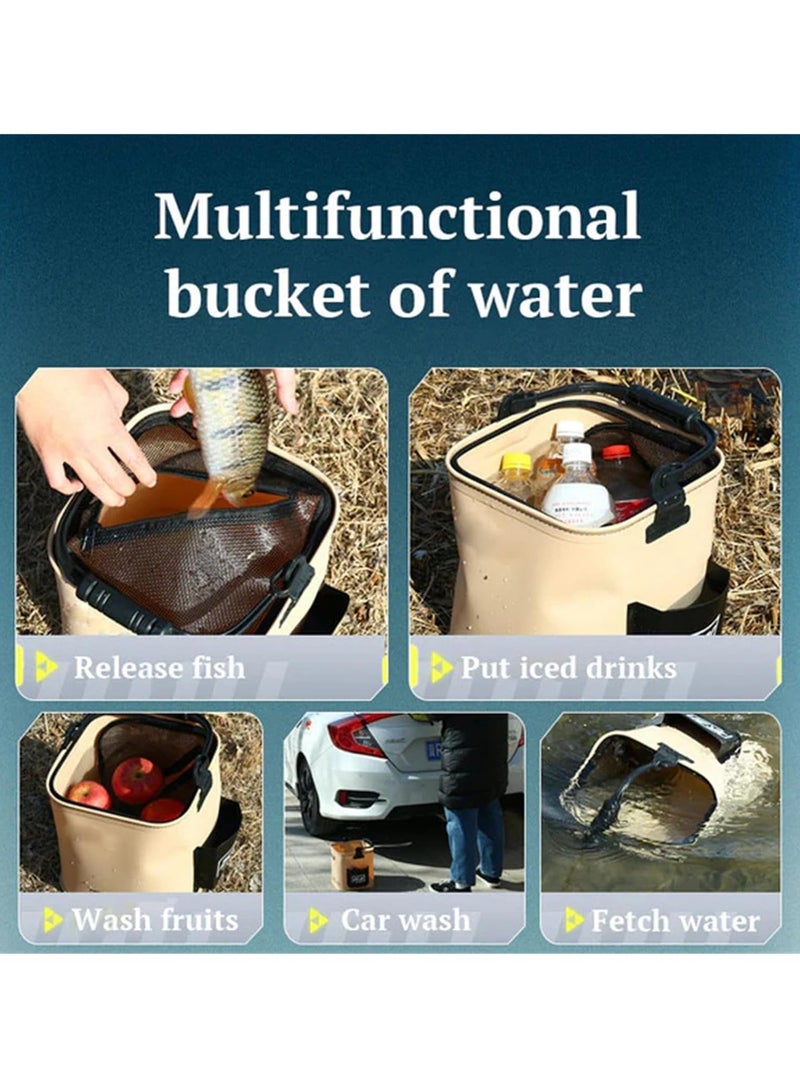 Multifunctional bucket of water

Release fish

Put iced drinks

Wash fruits

Car wash

Fetch water