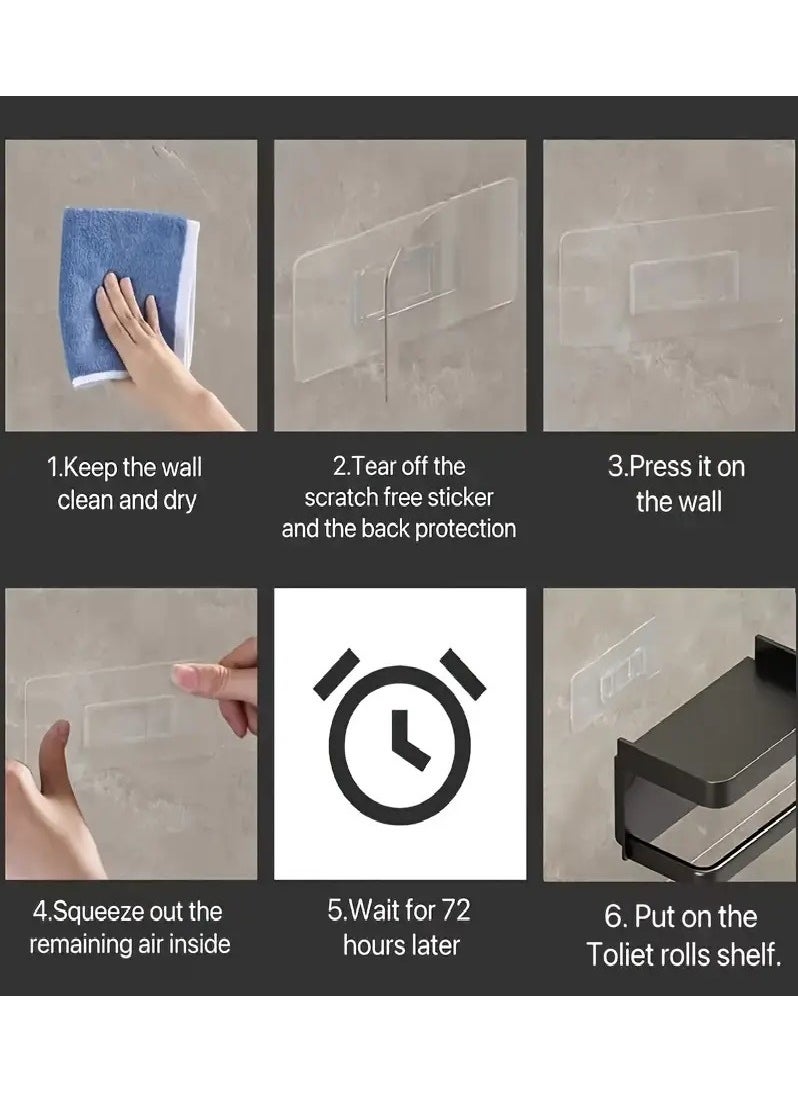 1.Keep the wall clean and dry

2.Tear off the scratch free sticker and the back protection

3.Press it on the wall

4.Squeeze out the remaining air inside

5.Wait for 72 hours later

6. Put on the Toliet rolls shelf.