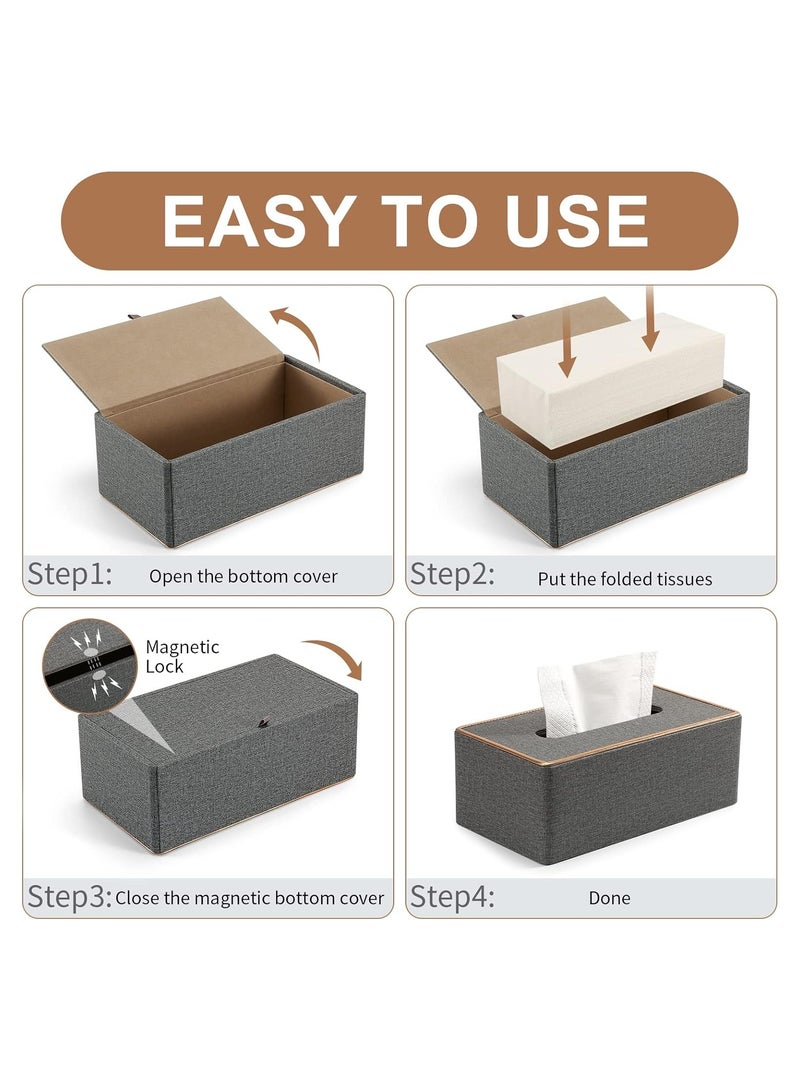 EASY TO USE

Step1: Open the bottom cover

Step2: Put the folded tissues

Magnetic Lock

Step3: Close the magnetic bottom cover

Step4: Done